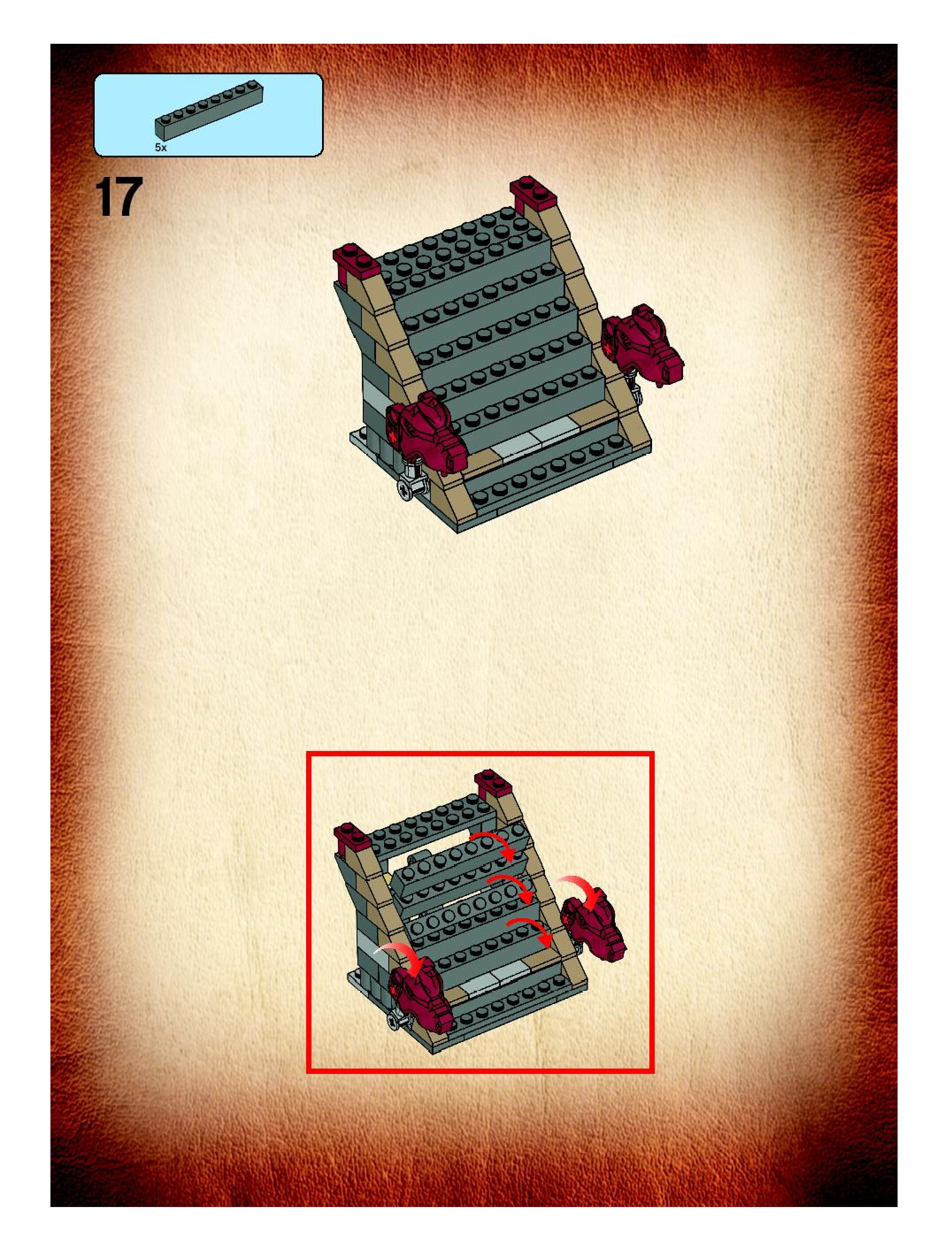 5x

17