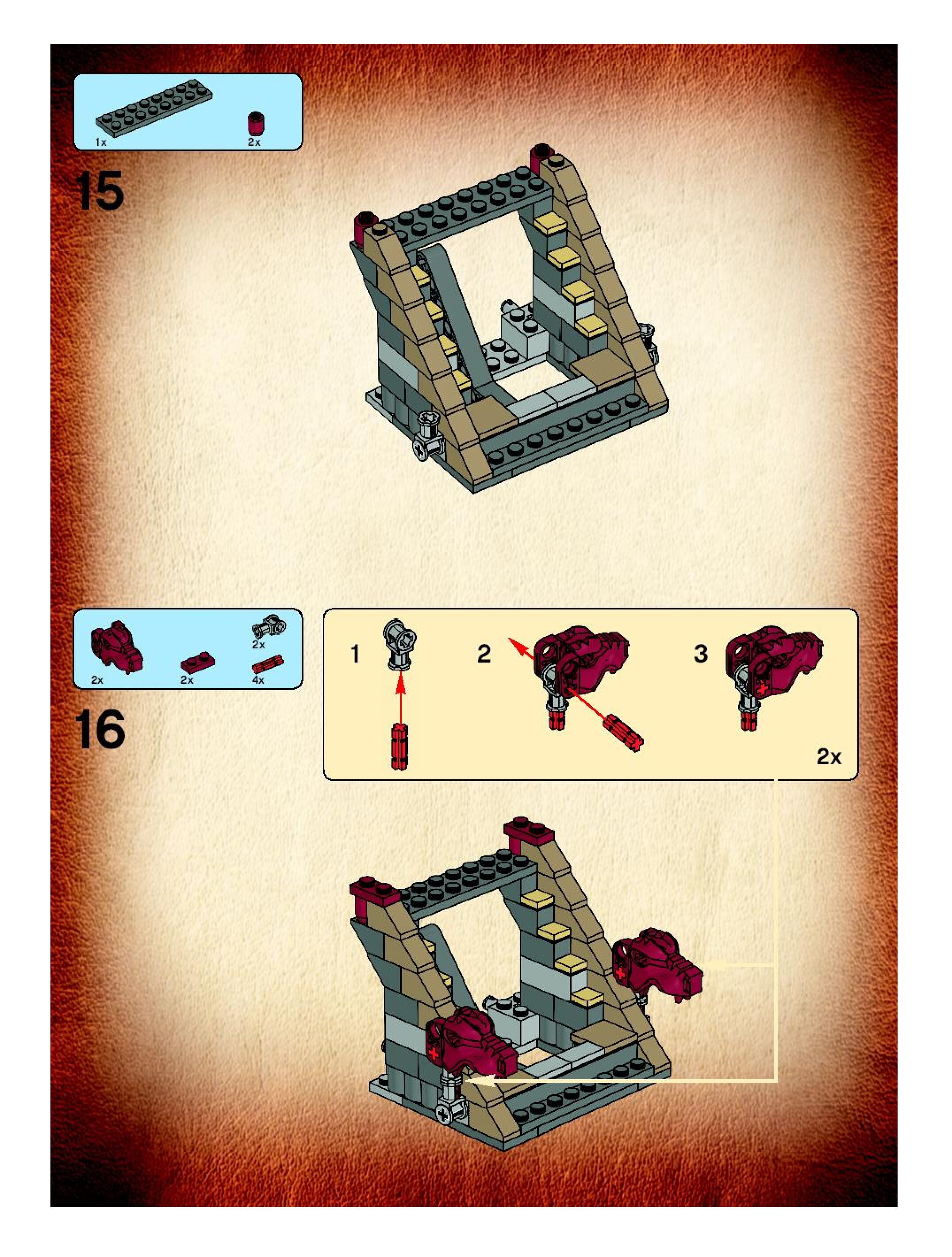 1x

2x

15

2x

2x

2x

4x

16

1

2

3

2x