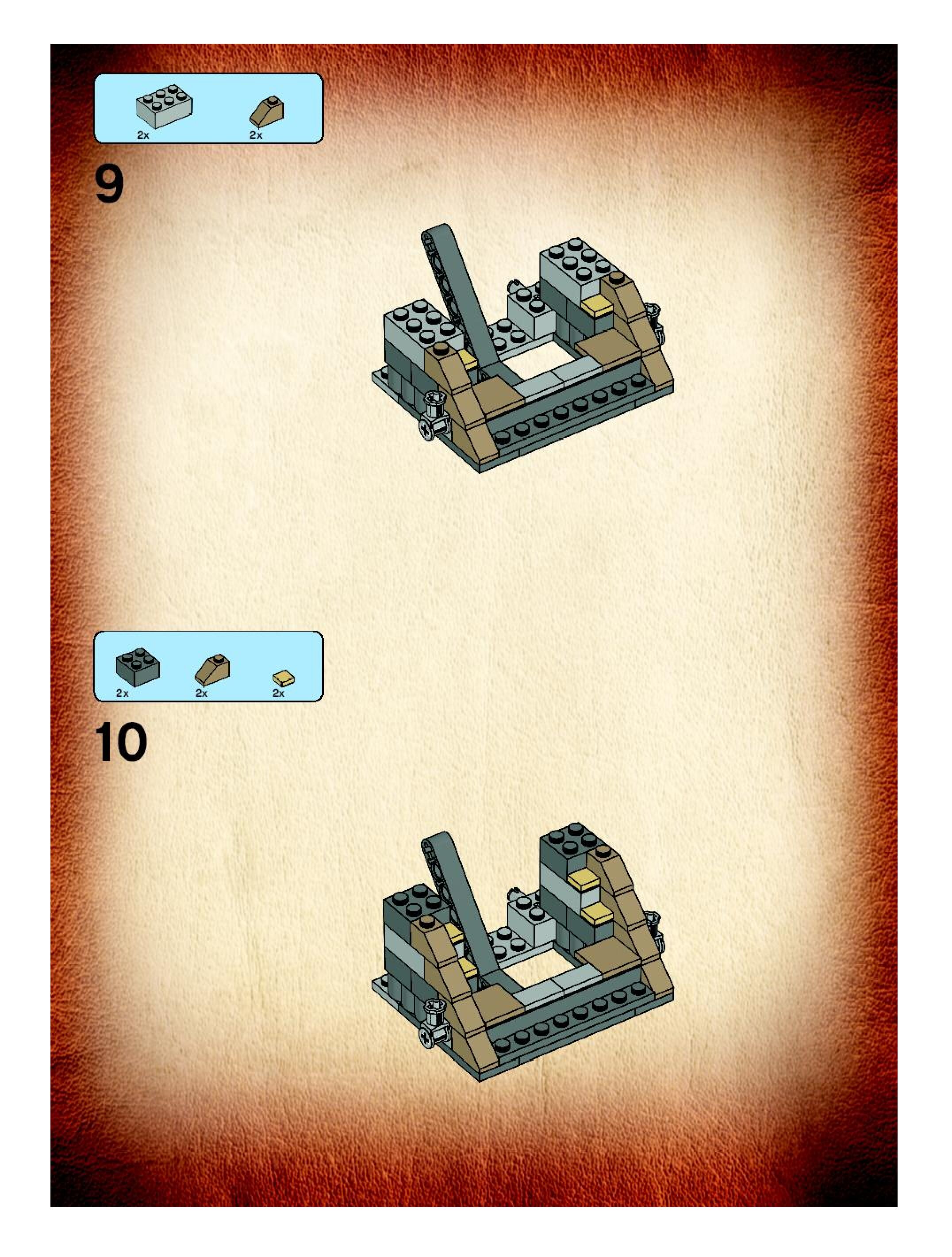 2x 2x

9

2x 2x 2x

10