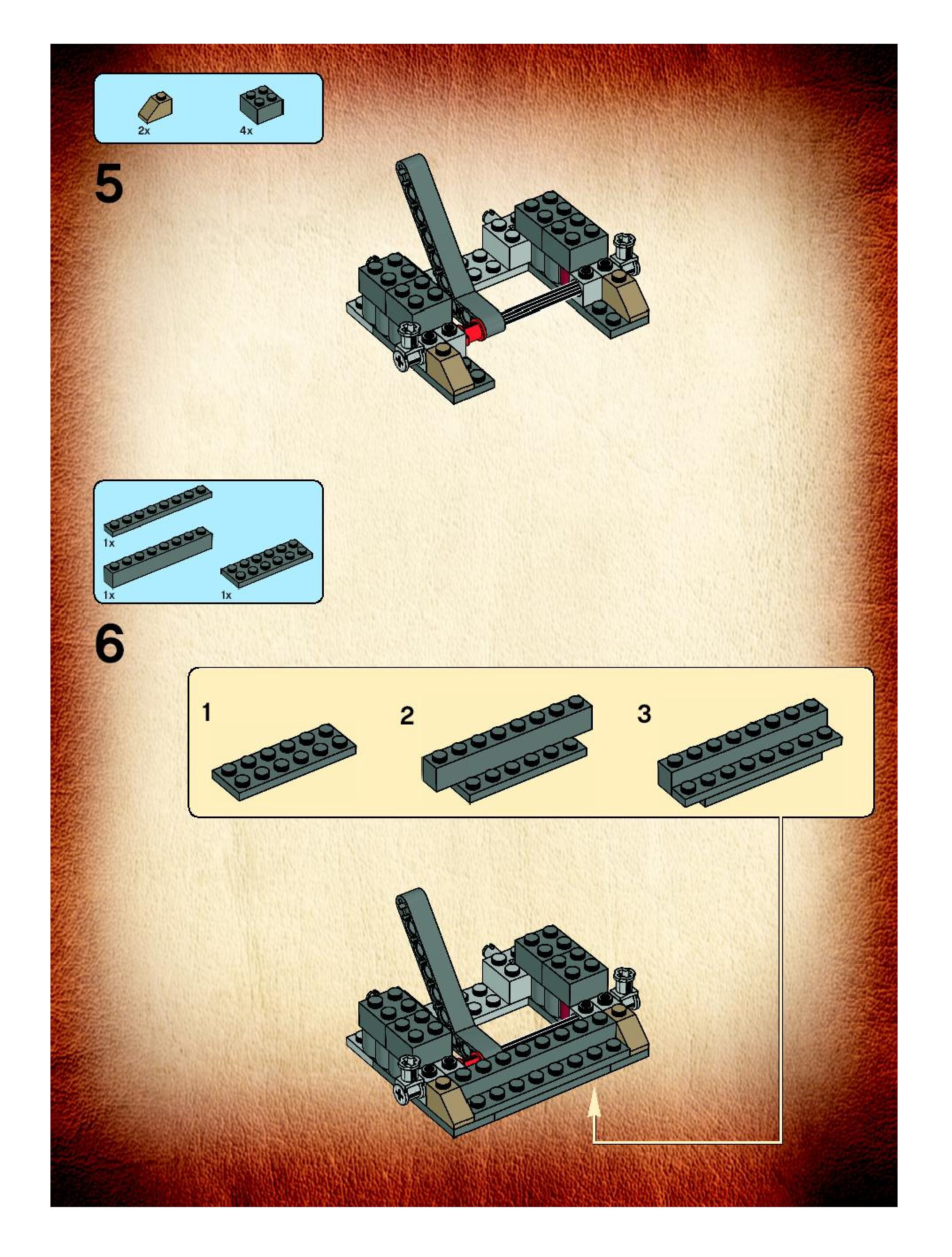 2x 4x

5

1x
1x 1x

6

1 2 3