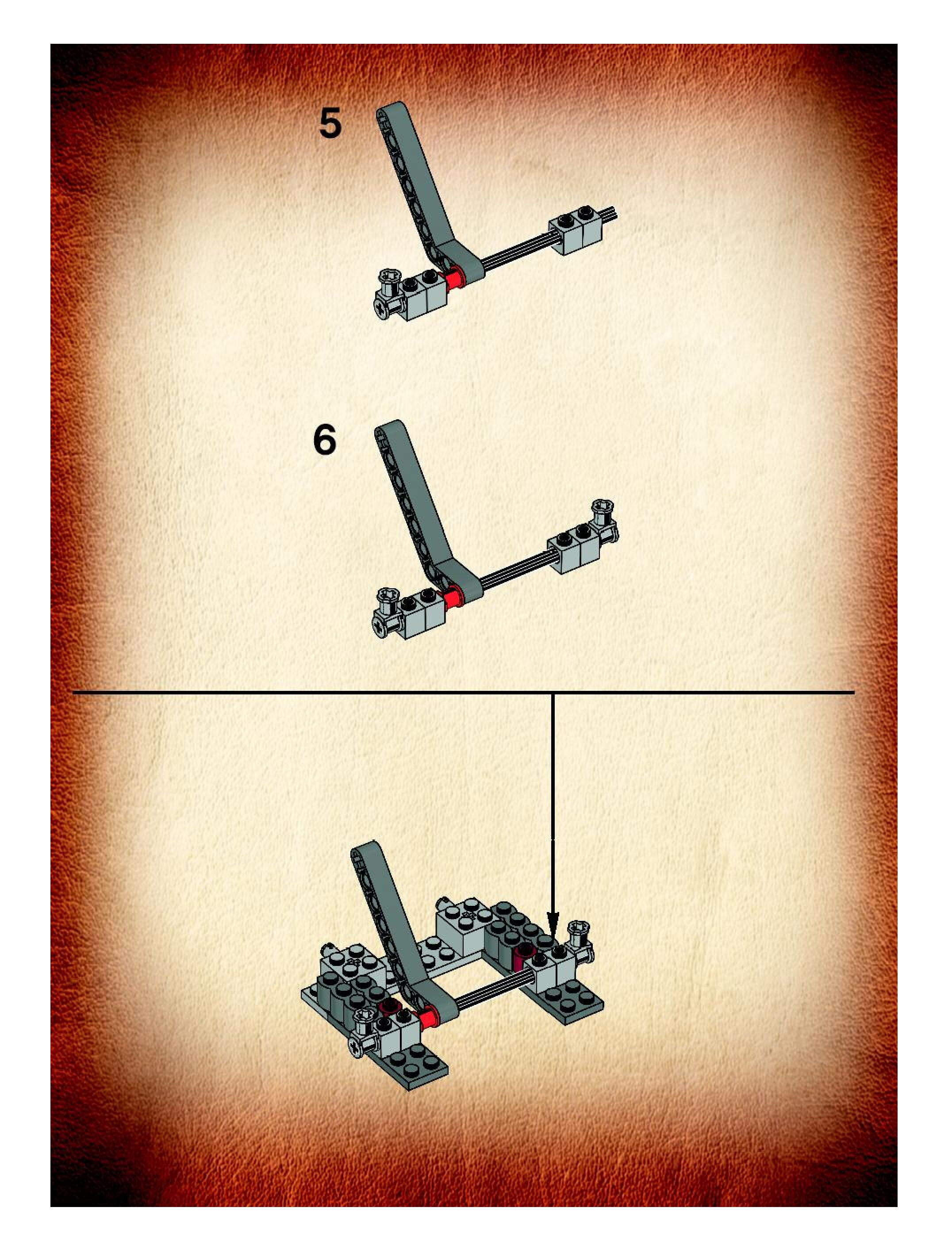 5

6