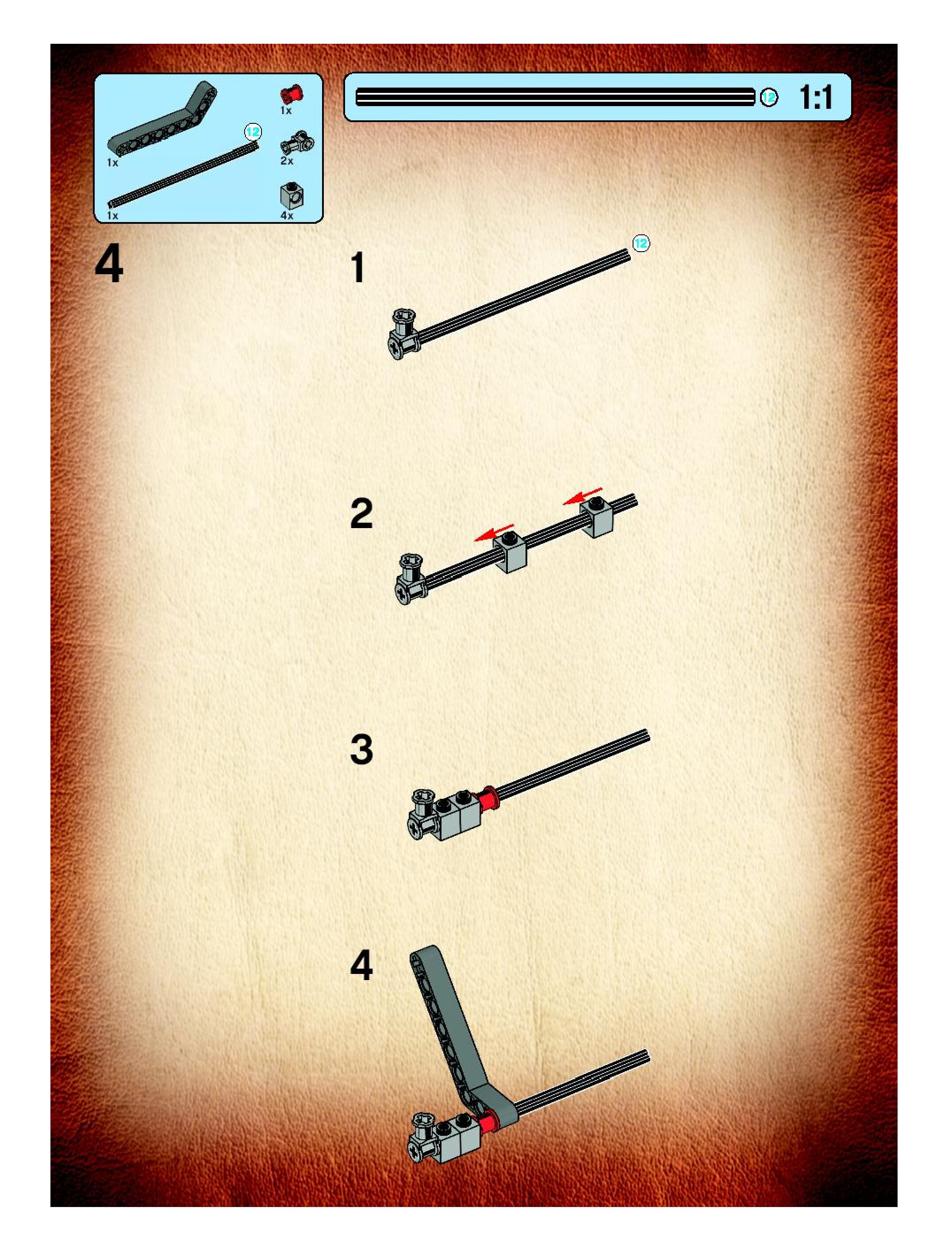 1x
12
1x
1x
2x
4x

12
1:1

4

1
12

2

3

4