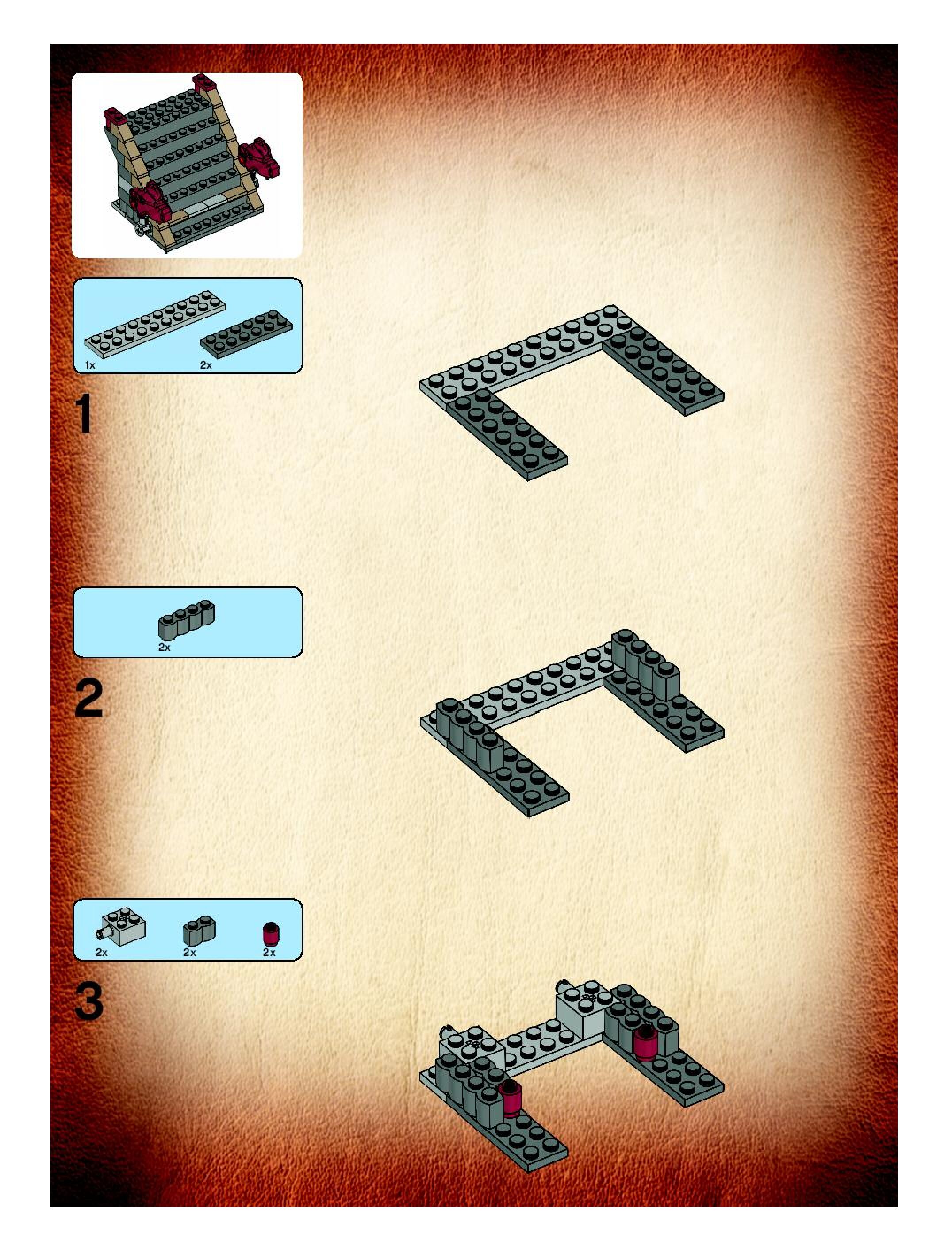 1x
2x
1
2x
2
2x
2x
2x
3