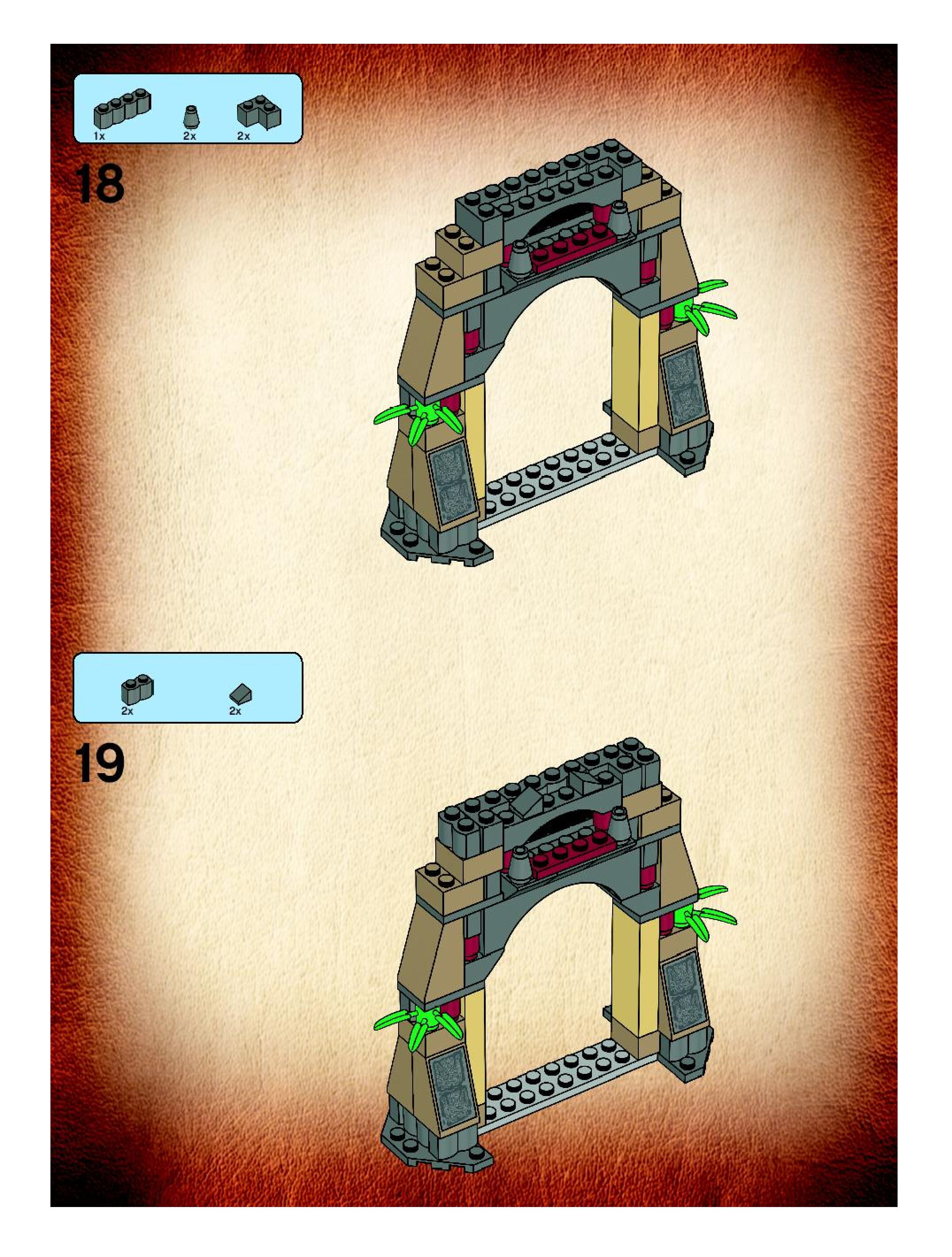 1x 2x 2x

18

2x 2x

19