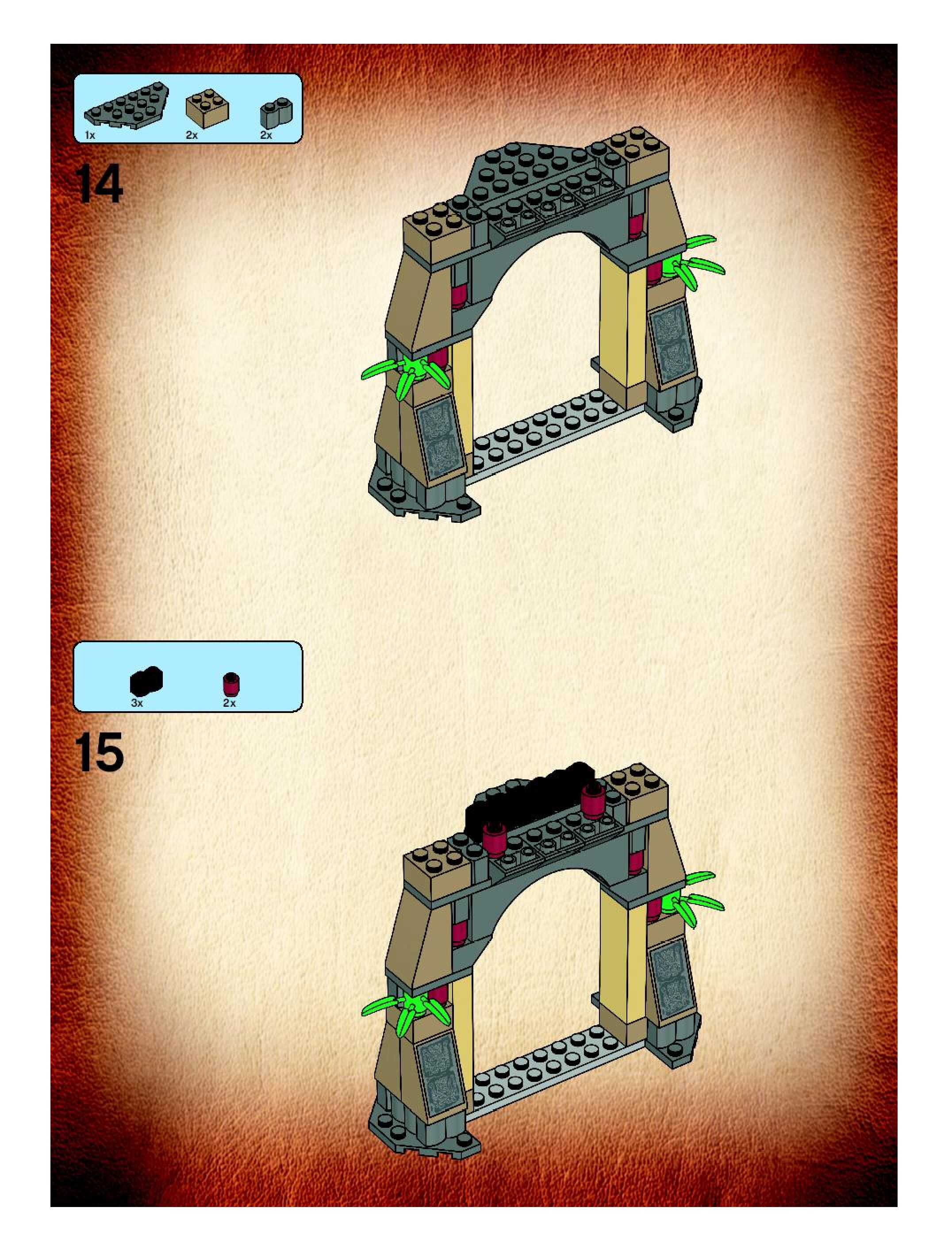 1x
2x
2x

14

3x
2x

15