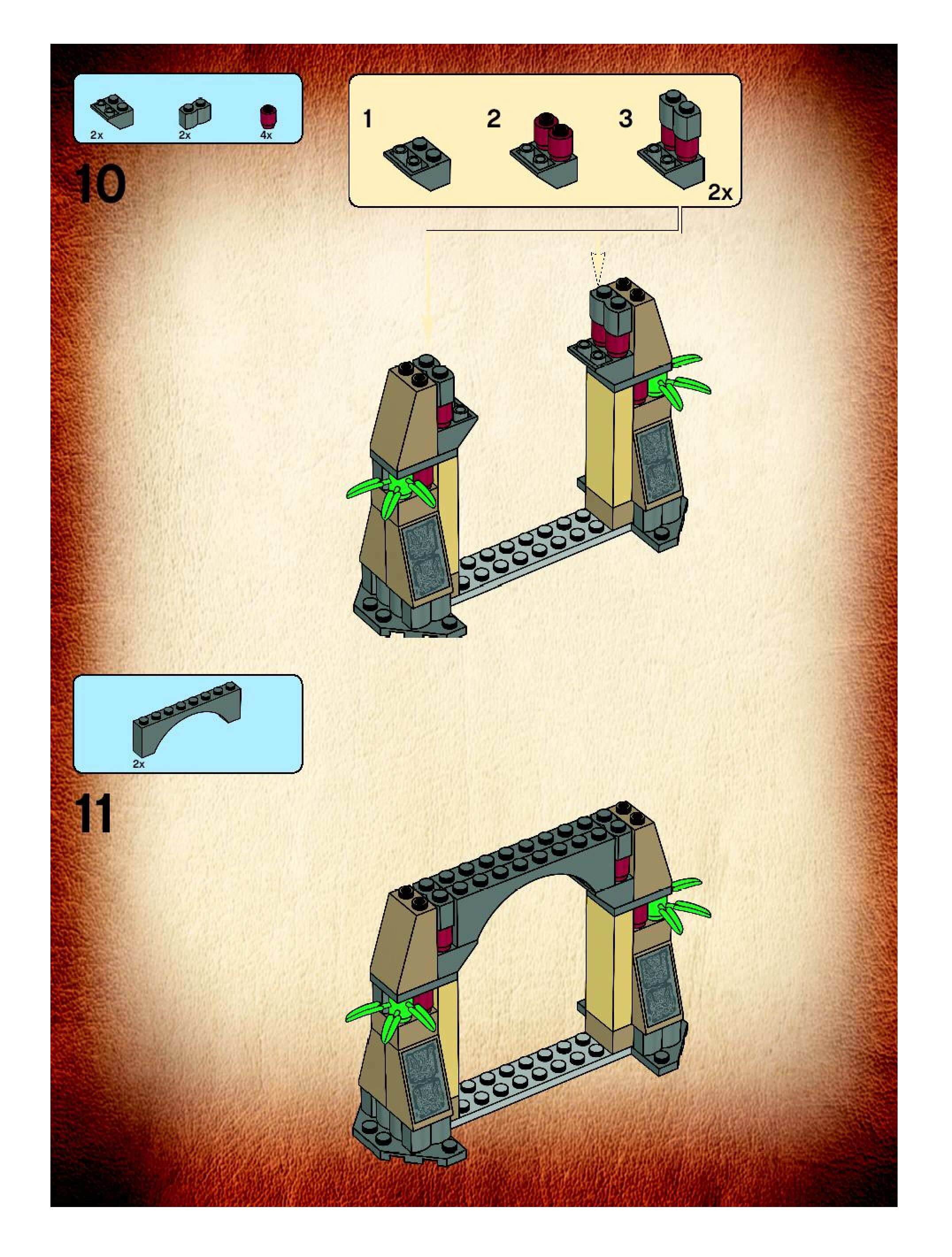 2x 2x 4x

10

1 2 3

2x

2x

11