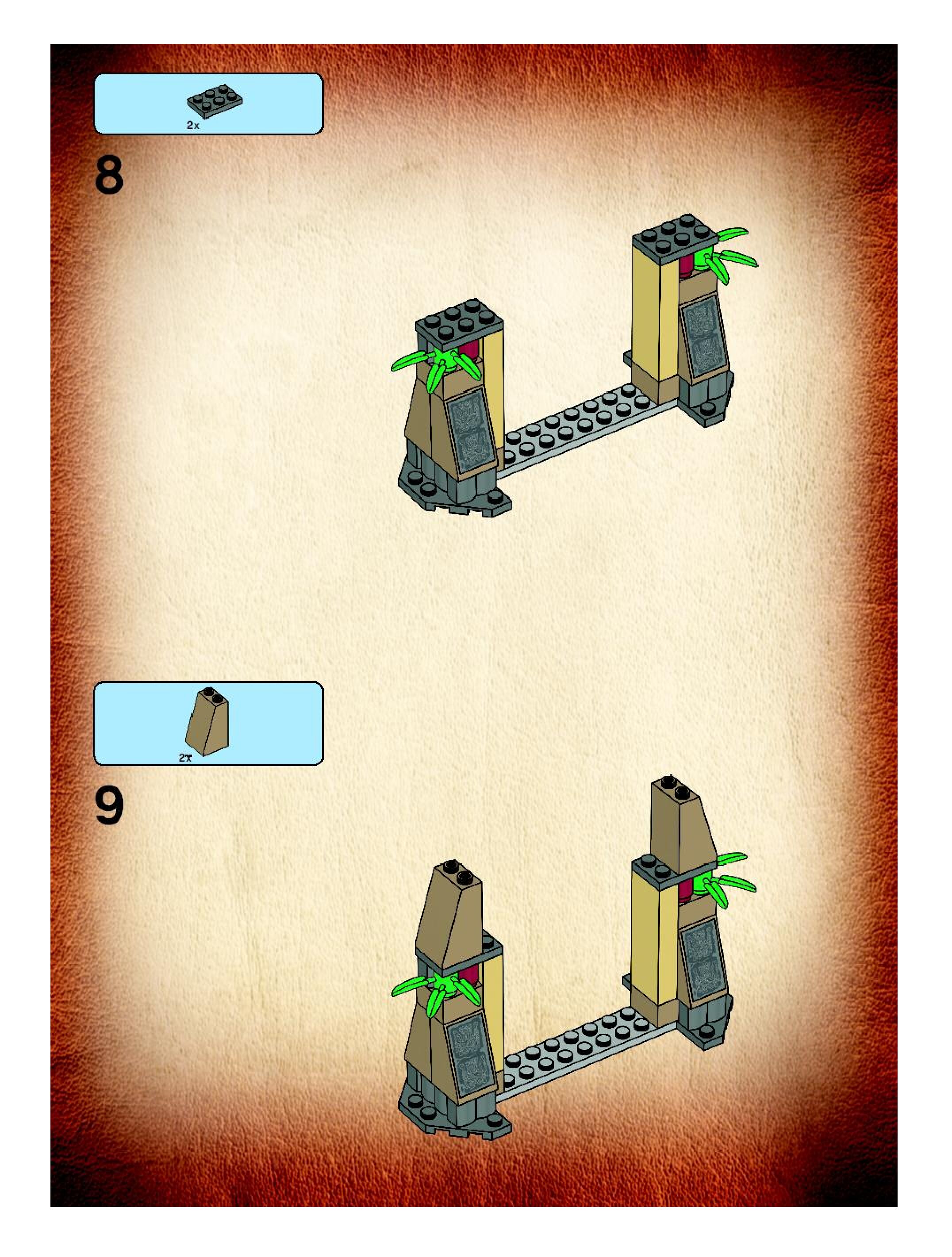 2x

8

2x

9