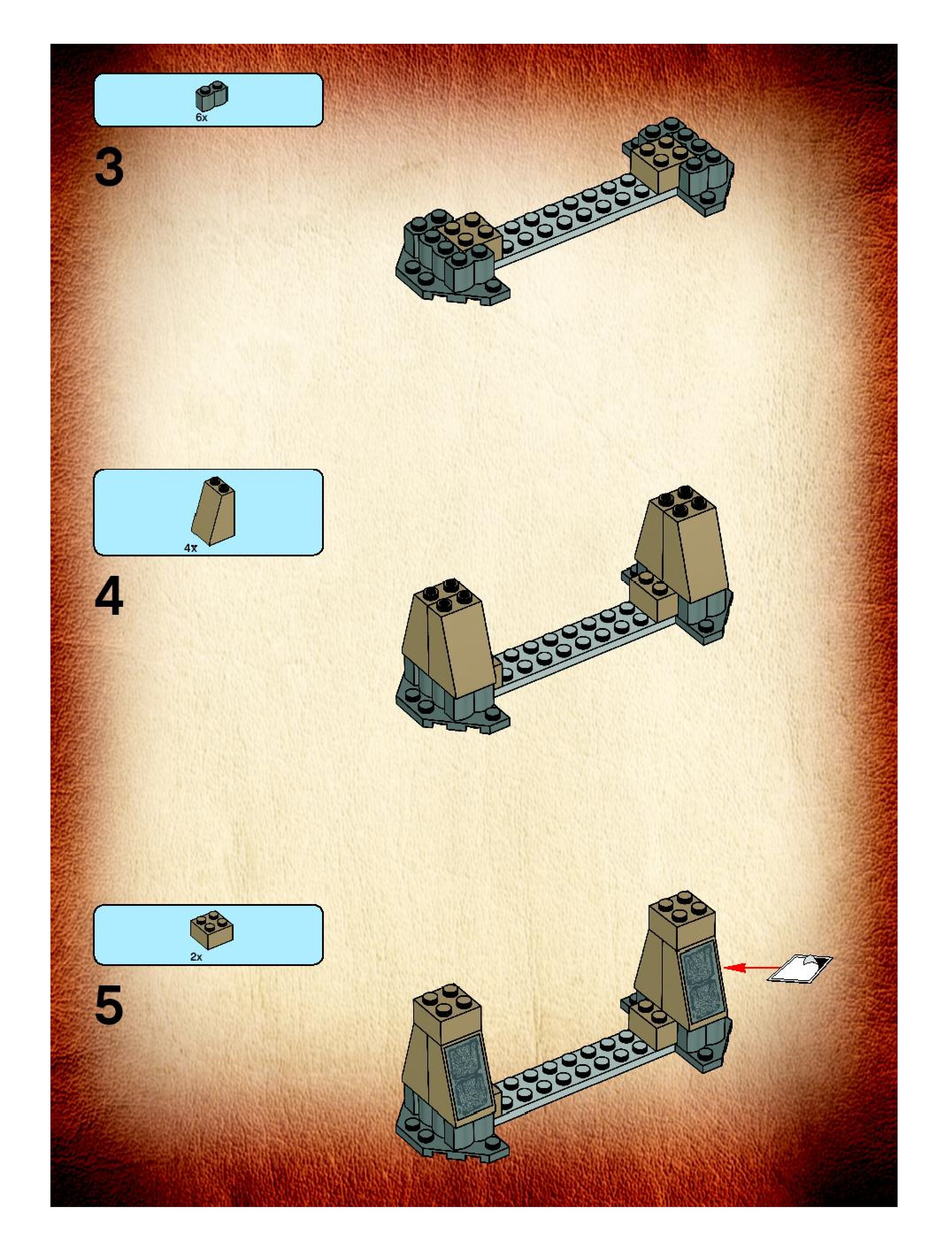 6x

3

4x

4

2x

5