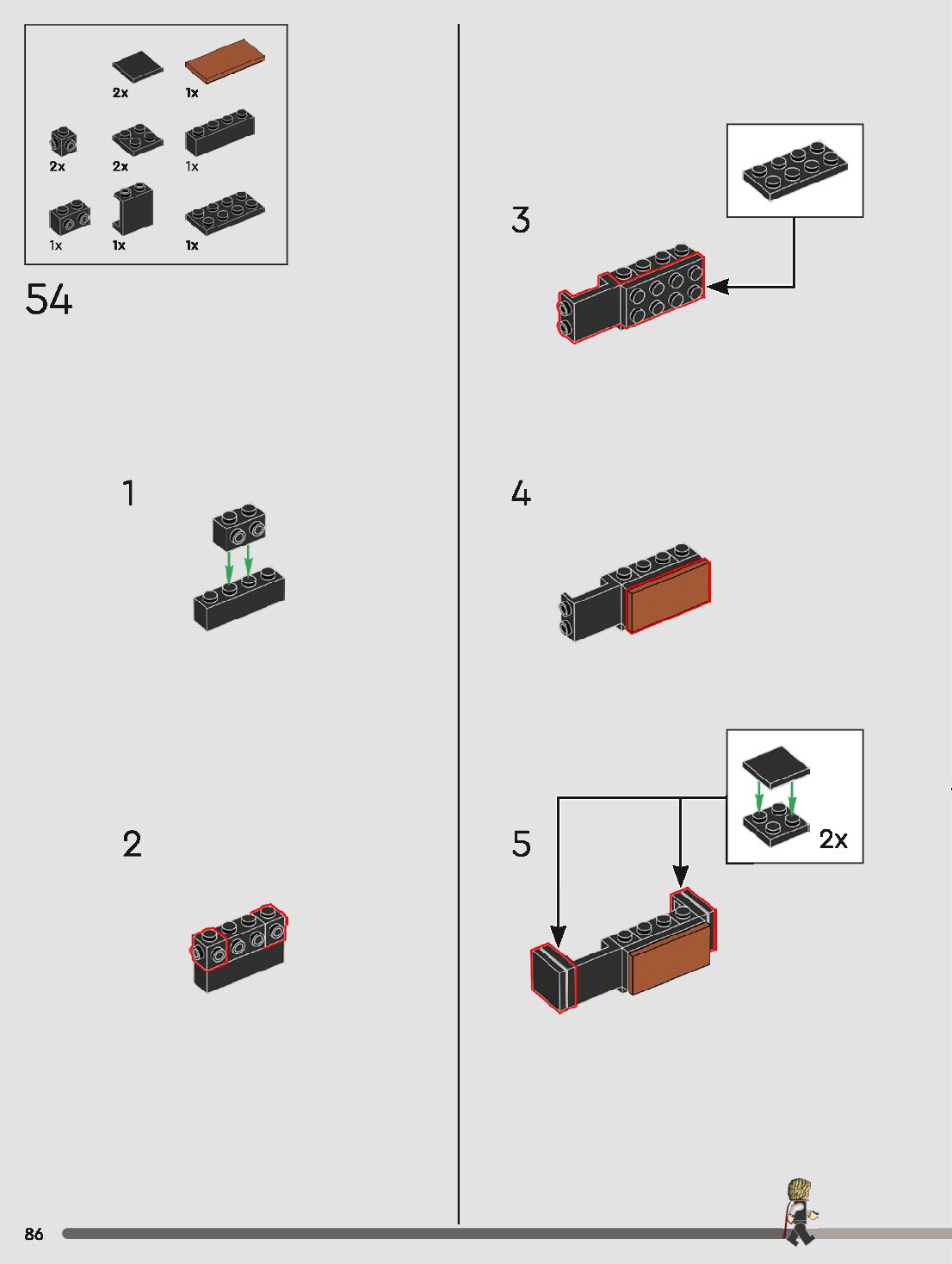 2x
1x
2x
2x
1x
1x
1x
1x

54

1

2

3

4

5

2x

86