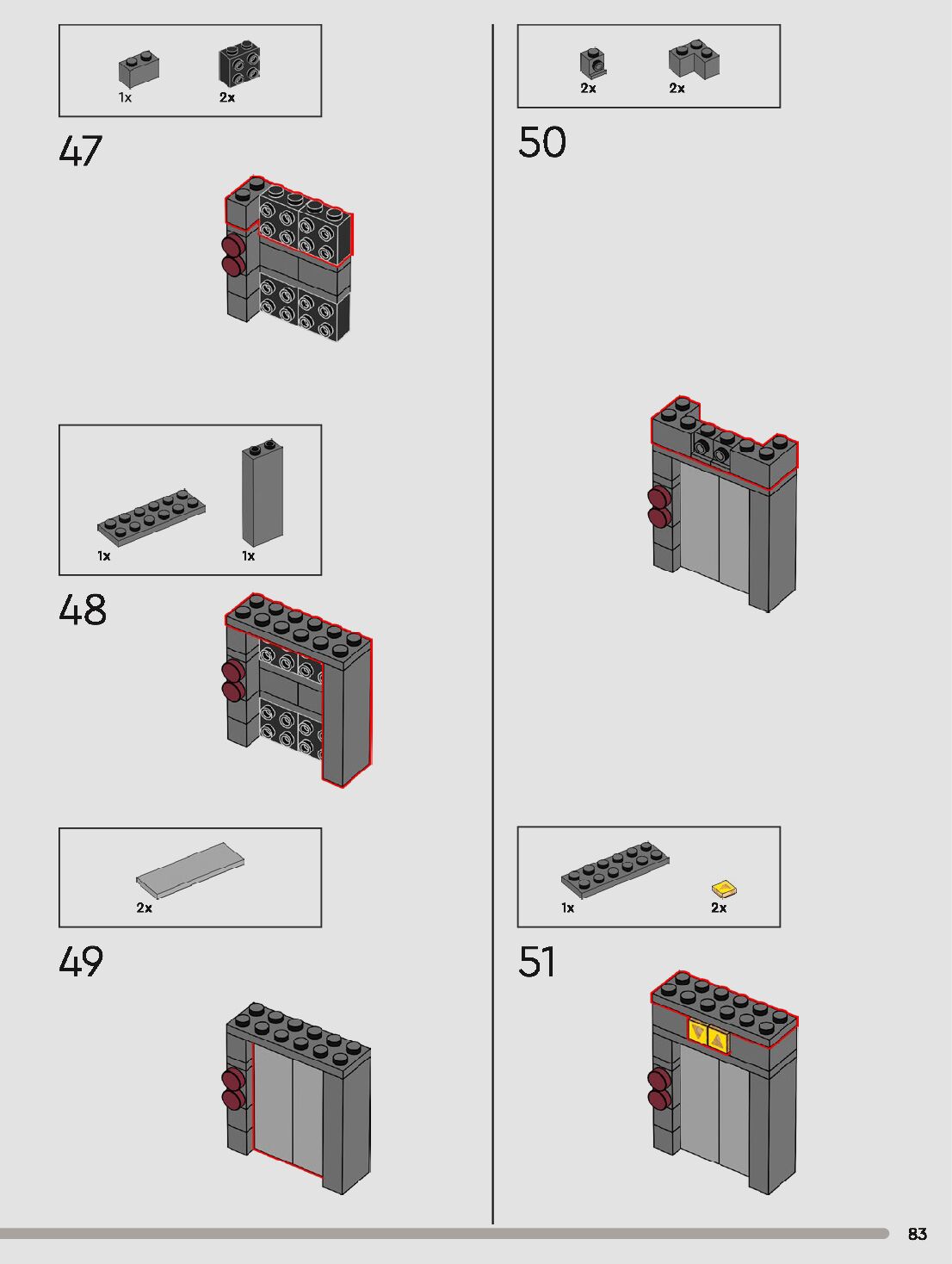 1x 2x

47

1x 1x

48

2x

49

2x 2x

50

1x 2x

51

83