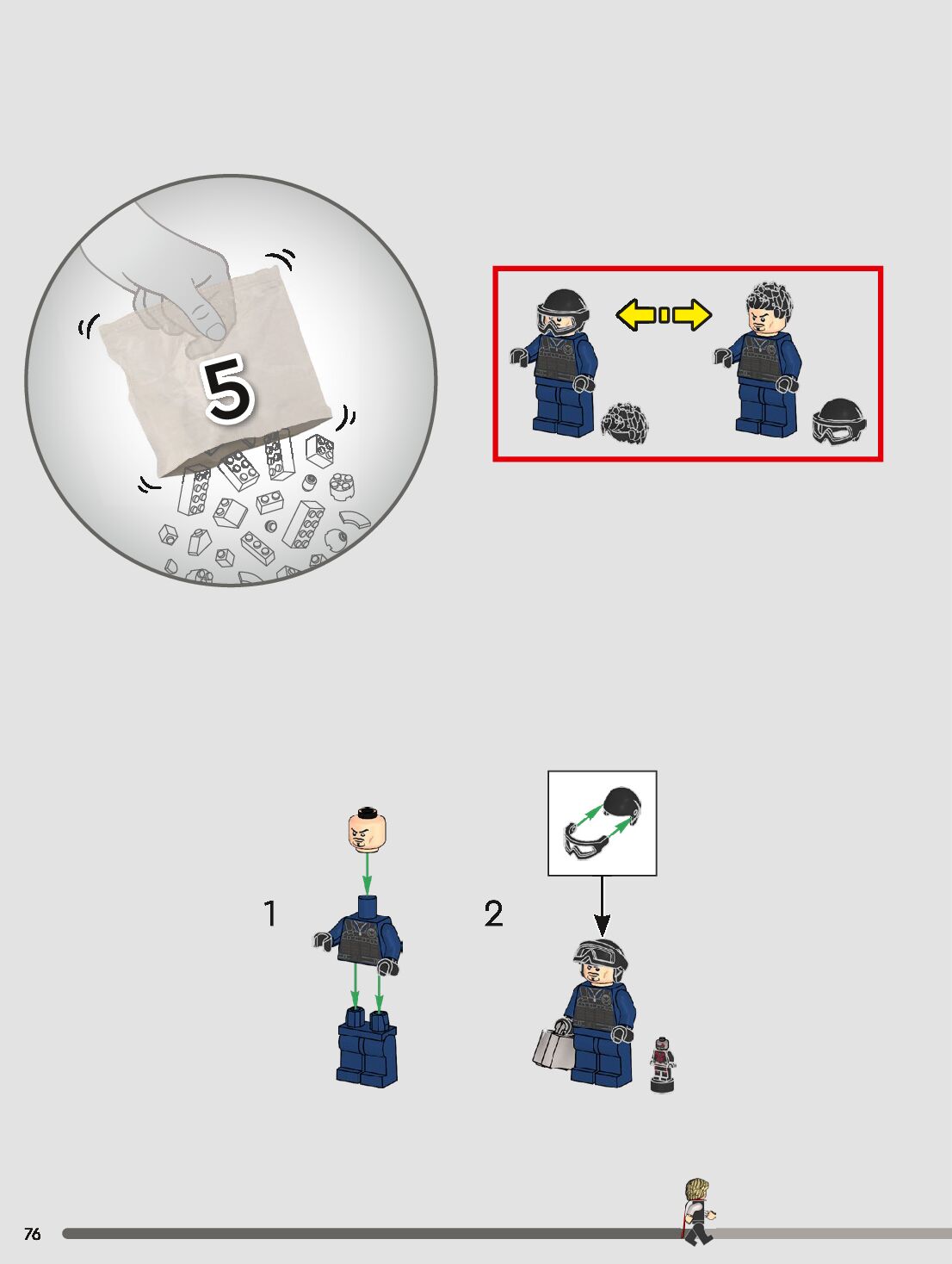 5

1

2

76