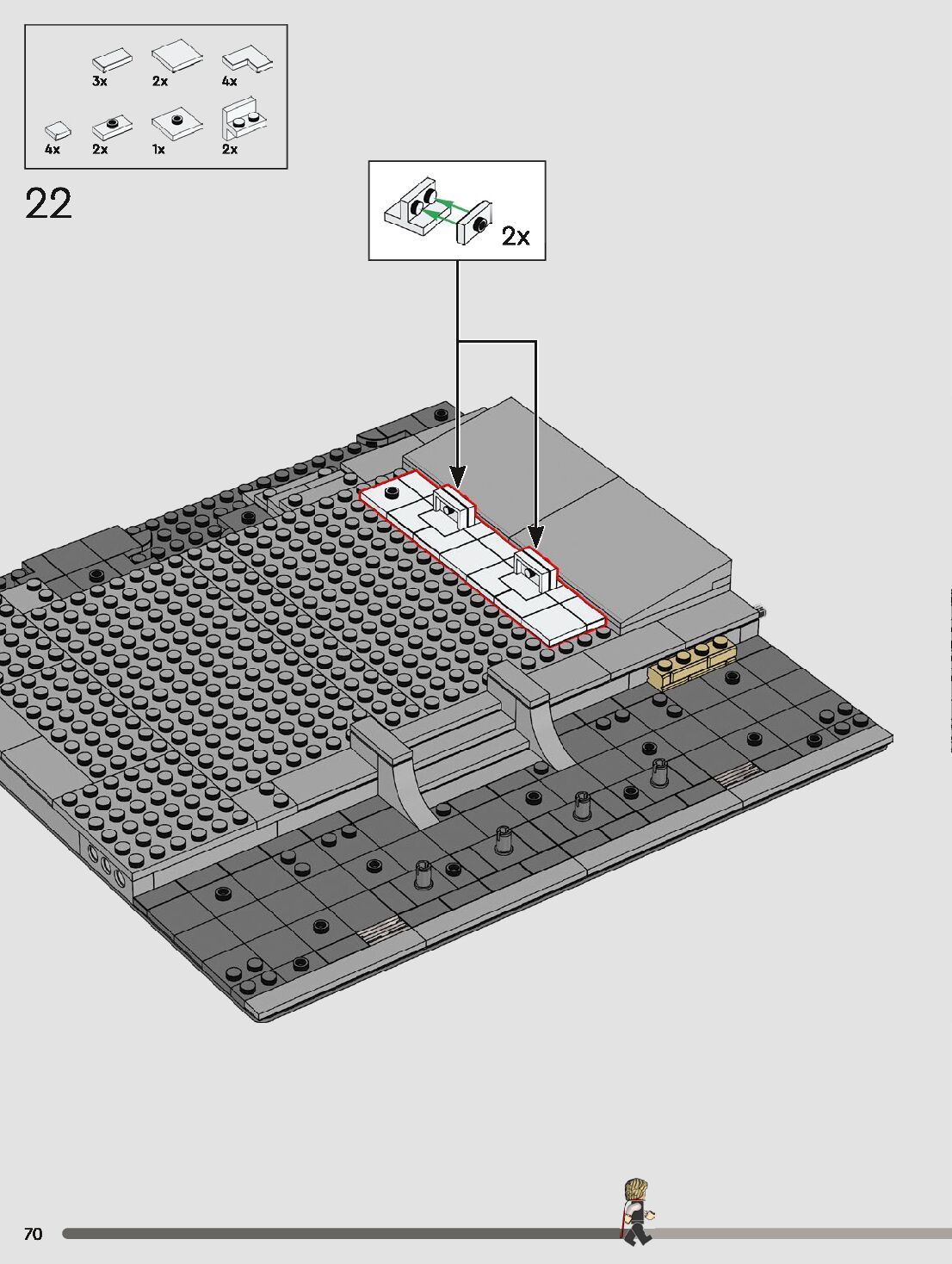 3x 2x 4x
4x 2x 1x 2x

22

2x

70