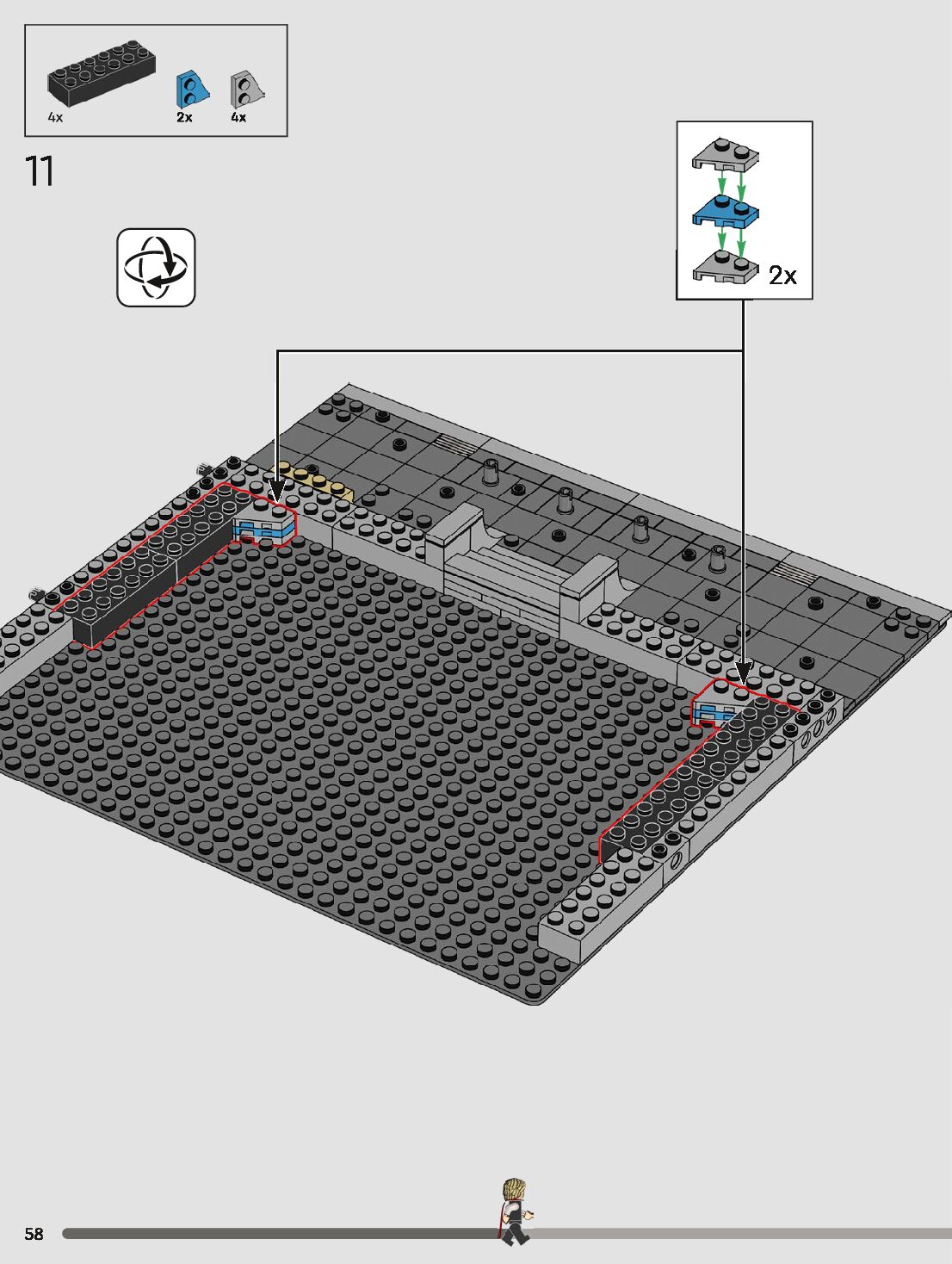 4x
2x
4x

11

2x

58