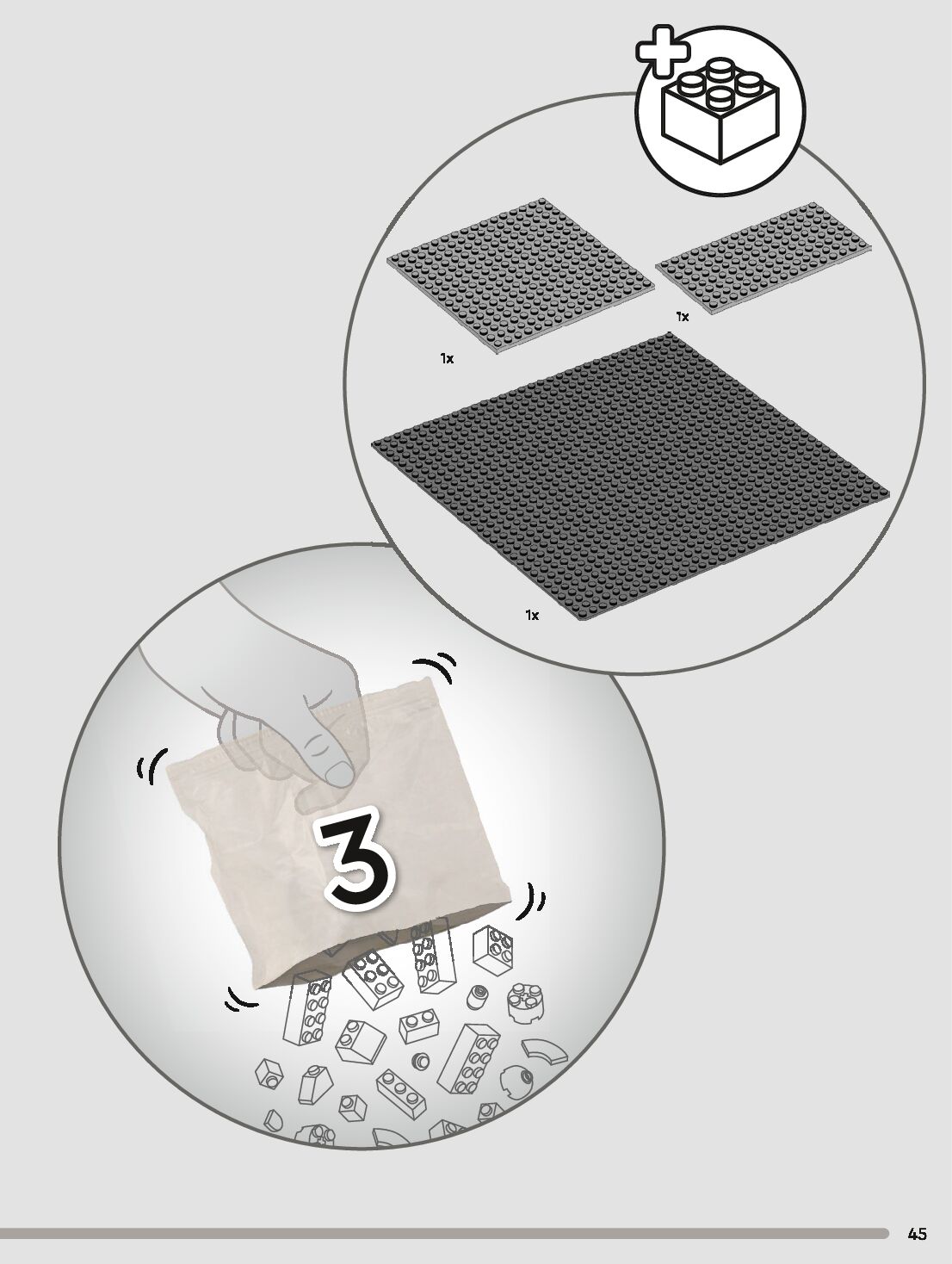 1x

1x

1x

3

45