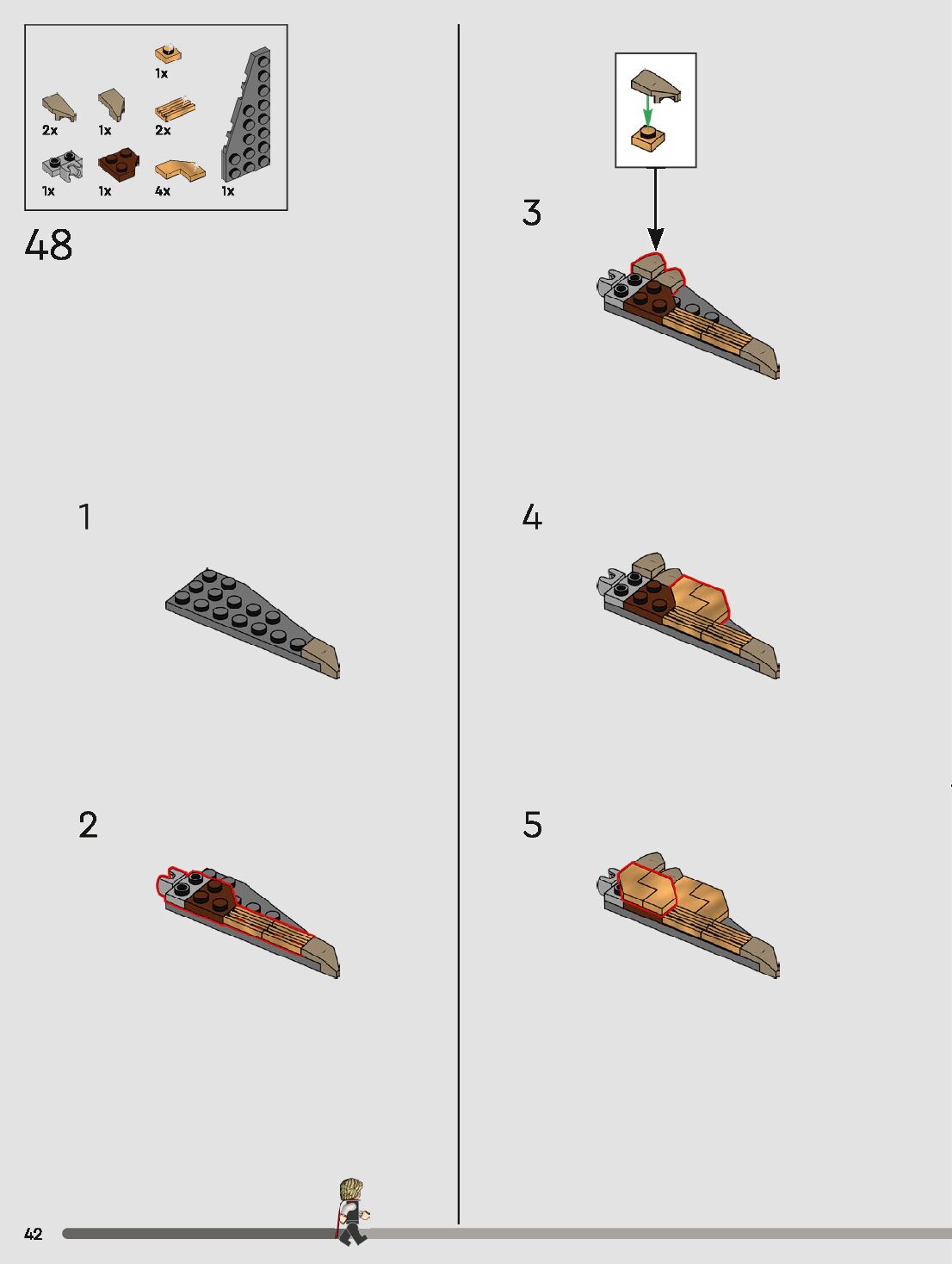 1x
2x
1x
2x
1x
1x
4x
1x

48

1

2

3

4

5

42