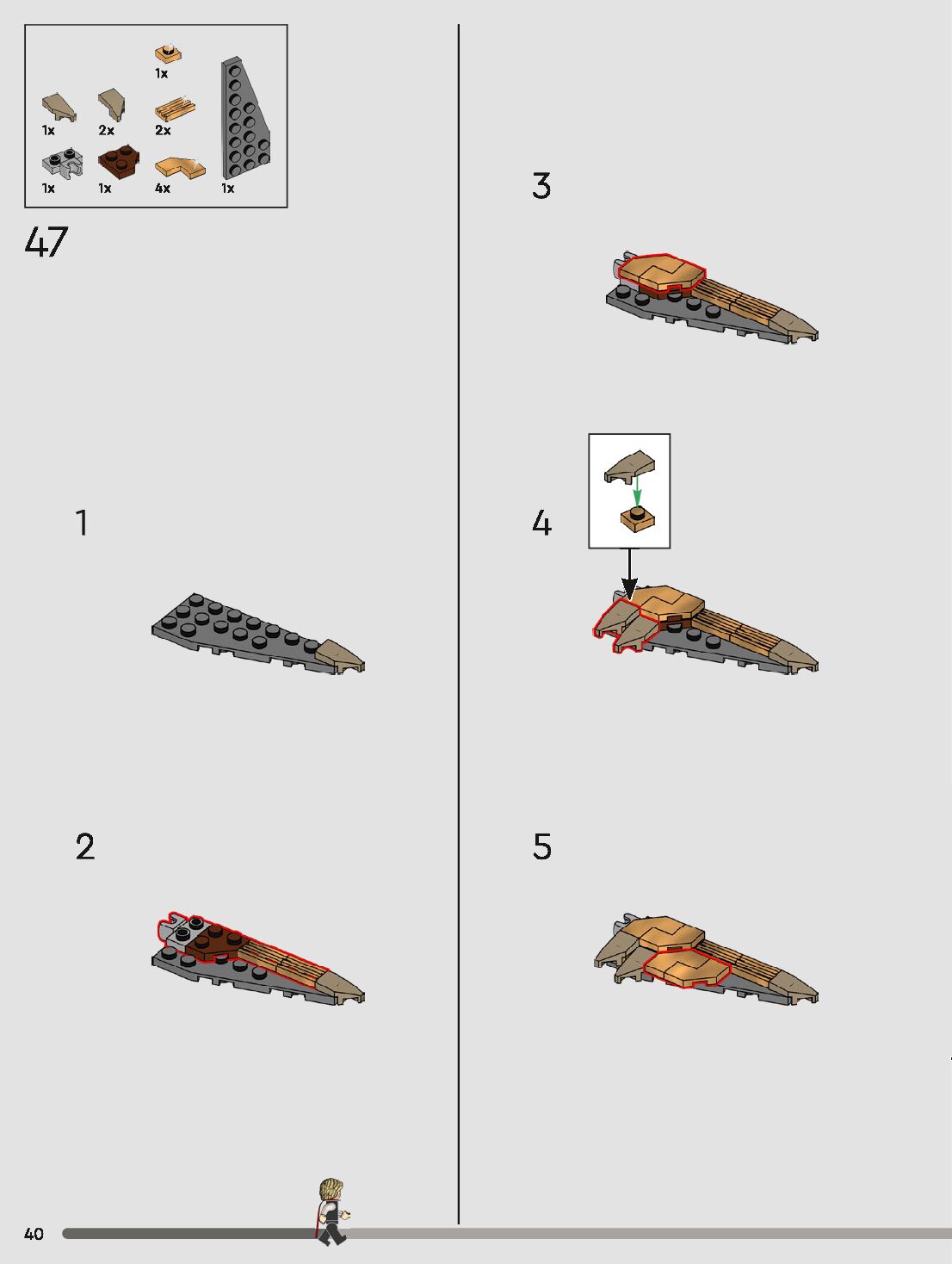 1x

1x
2x
2x

1x
1x
4x
1x

47

1

2

3

4

5

40