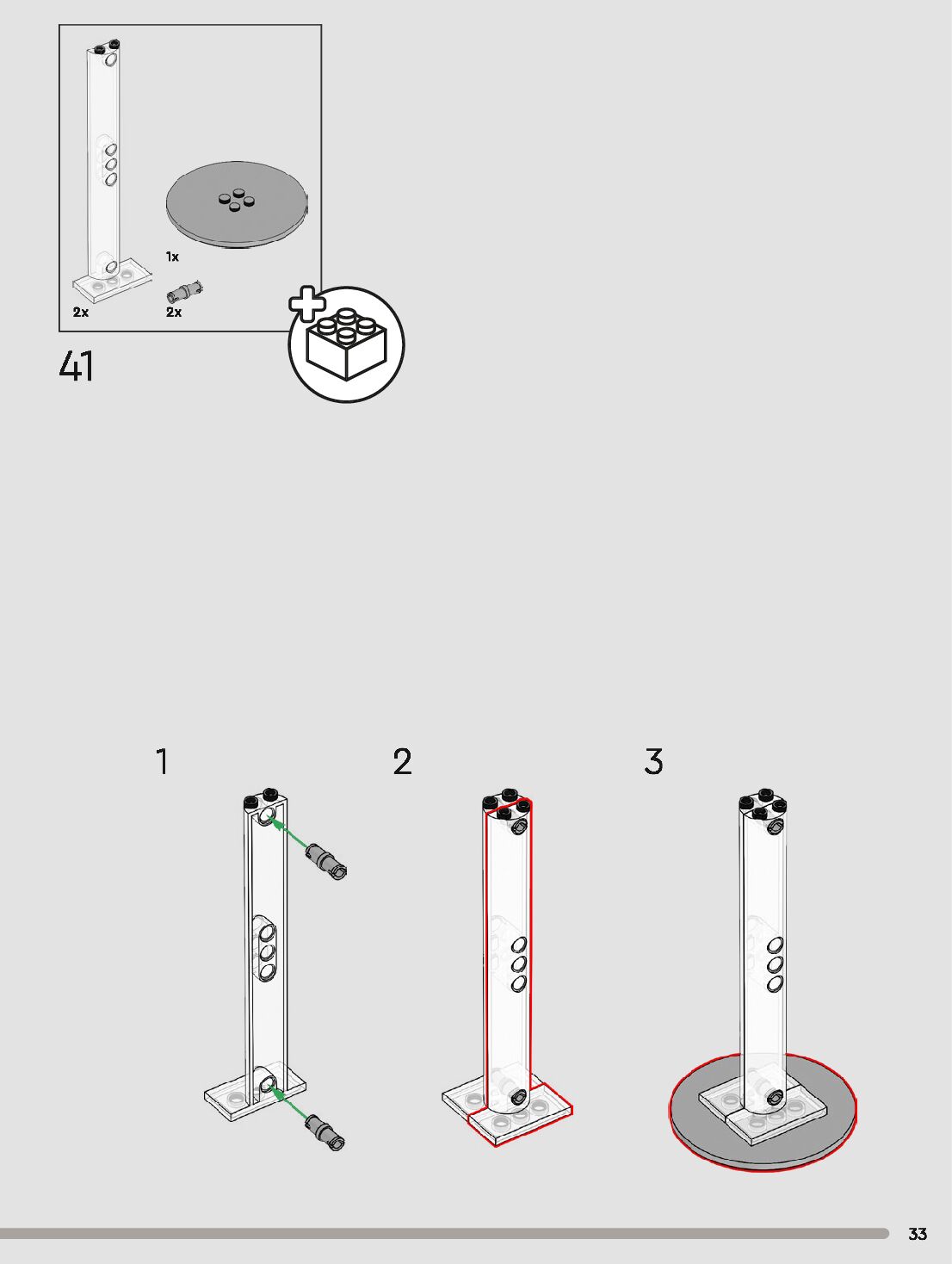 1x
2x
2x
41
1
2
3
33