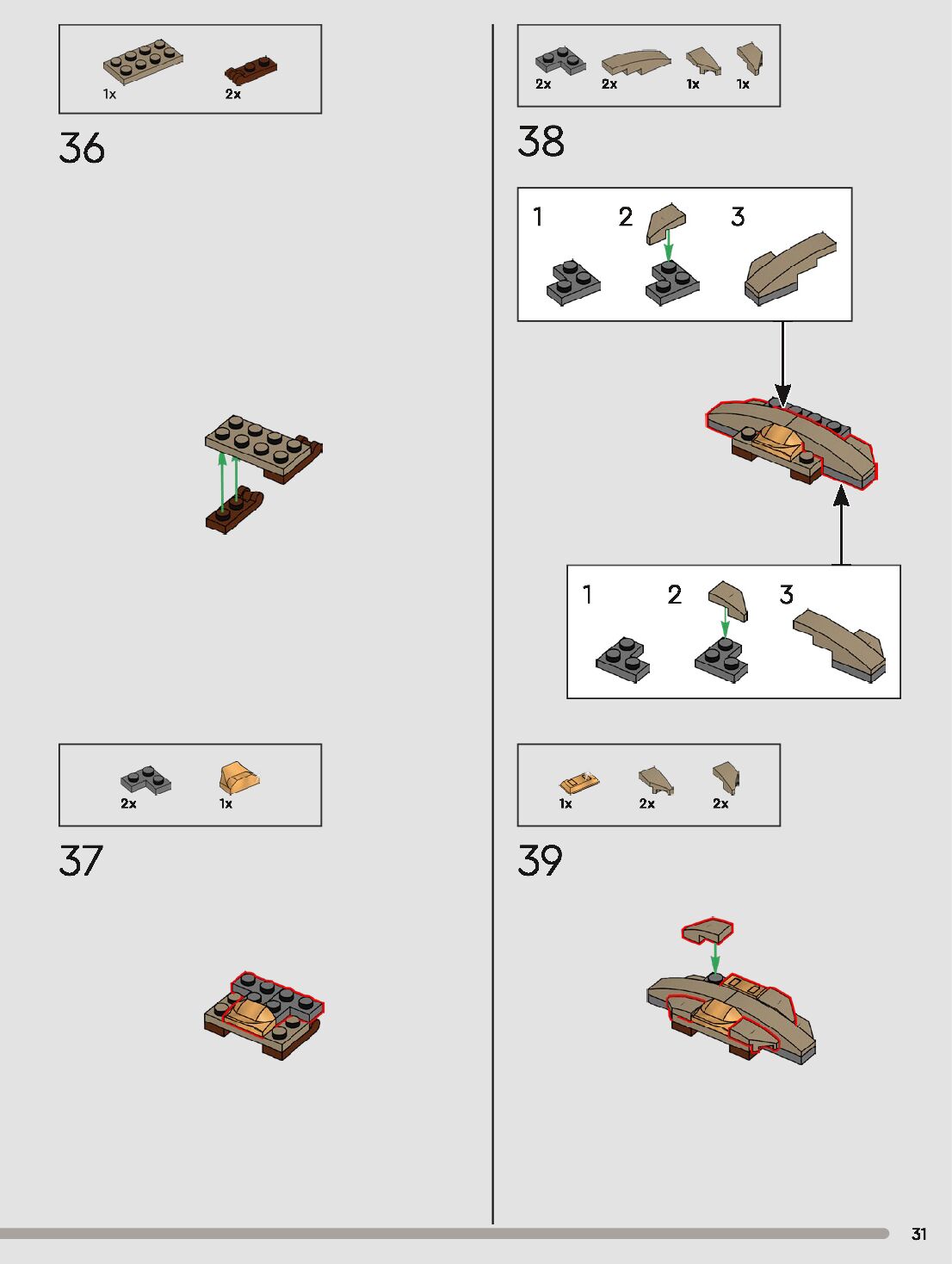 1x 2x

36

2x 1x

37

2x 2x 1x 1x

38

1 2 3

1 2 3

1x 2x 2x

39

31