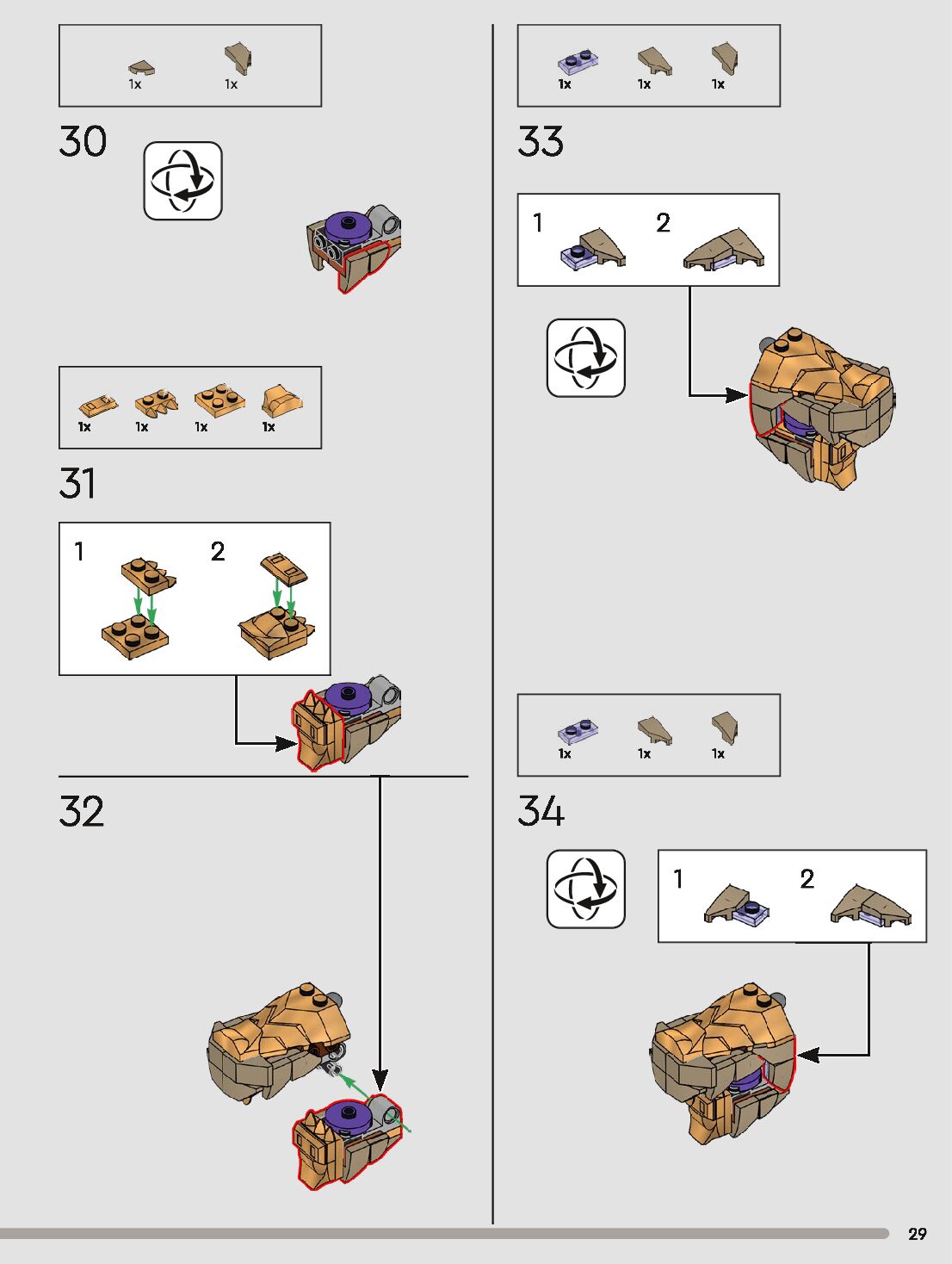 1x 1x

30

1x 1x 1x 1x

31

1 2

32

1x 1x 1x

33

1 2

1x 1x 1x

34

1 2

29