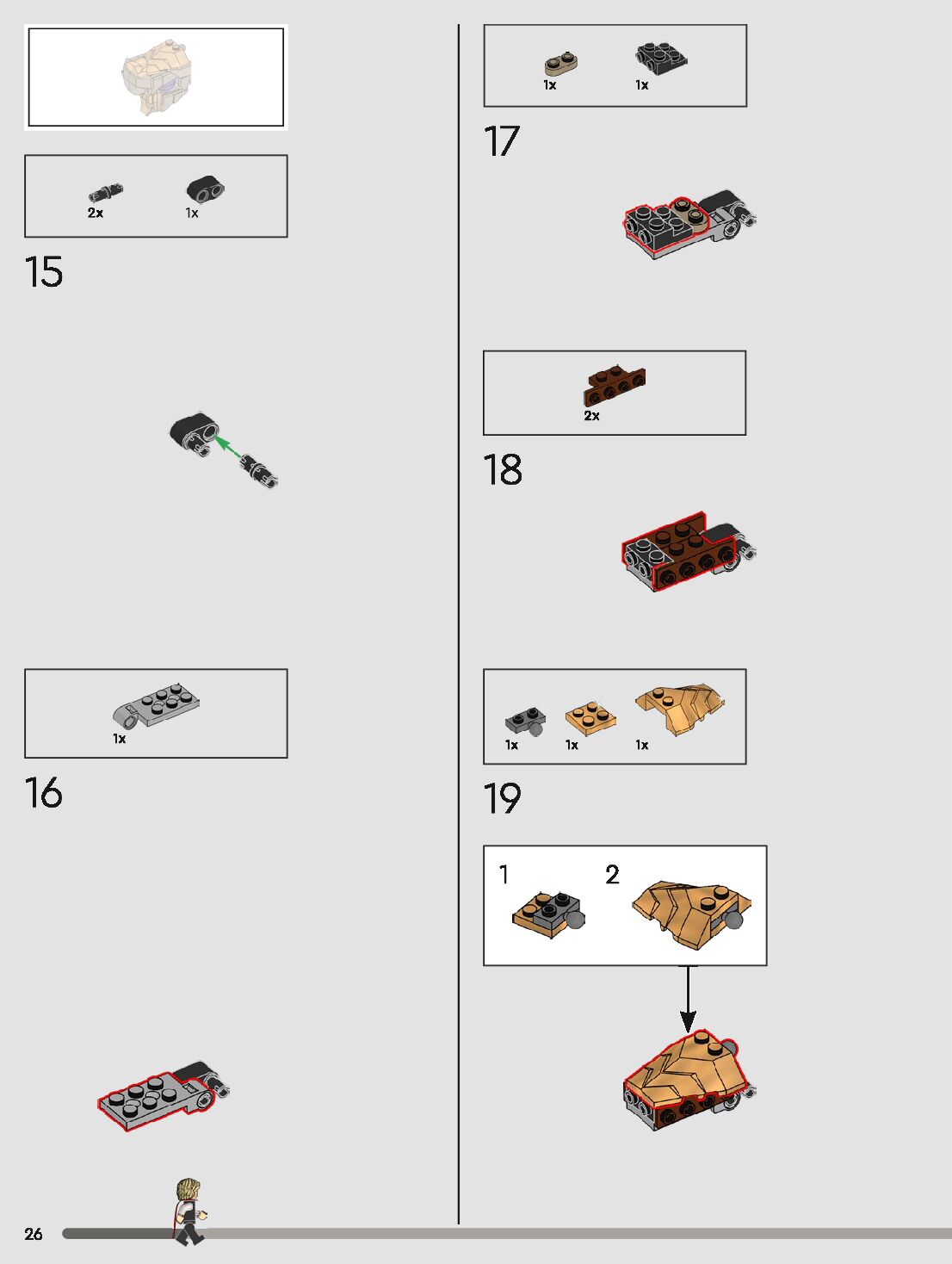 2x 1x

15

1x

16

1x 1x

17

2x

18

1x 1x 1x

19

1
2

26