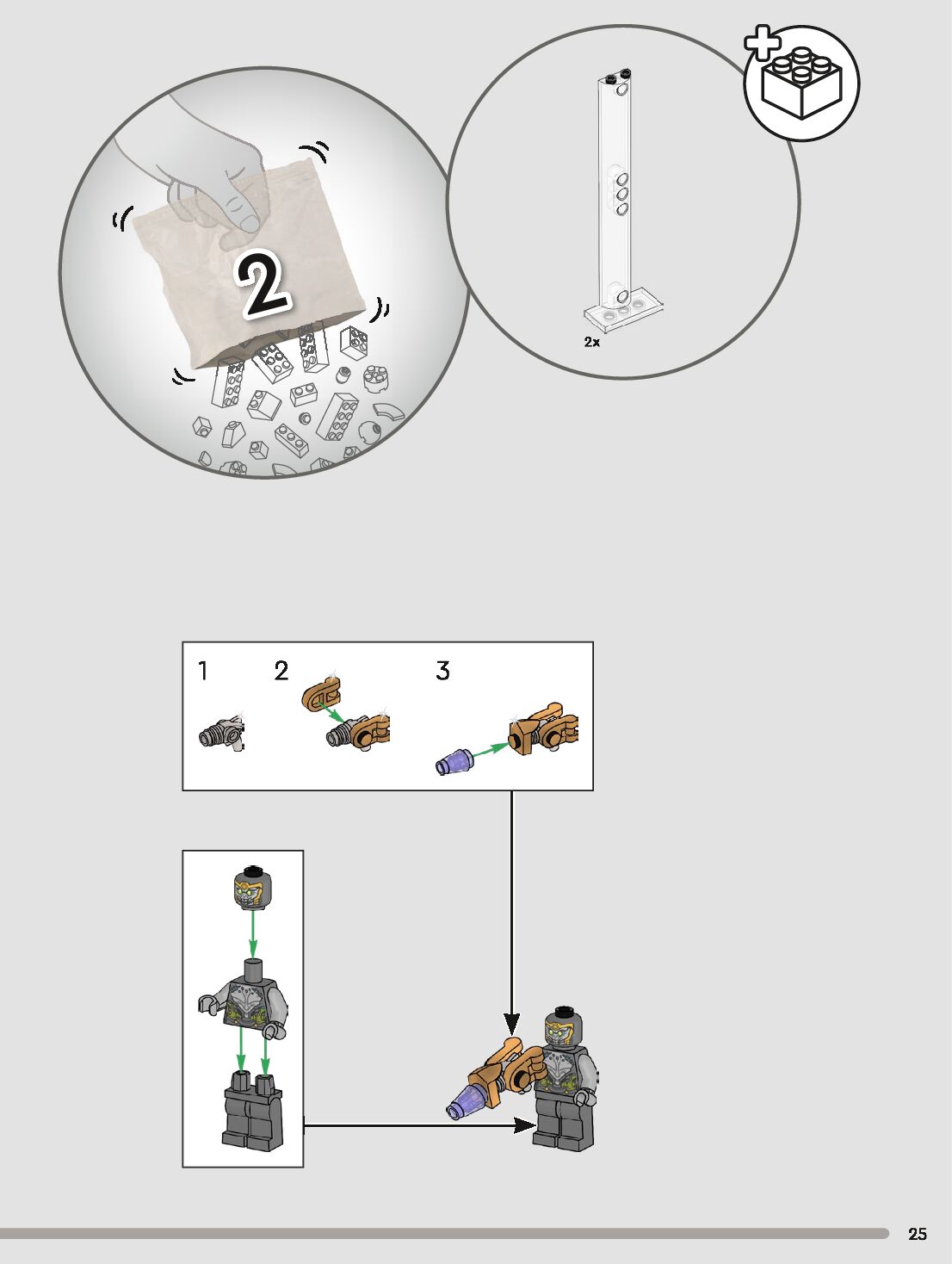 2

2x

1

2

3

25