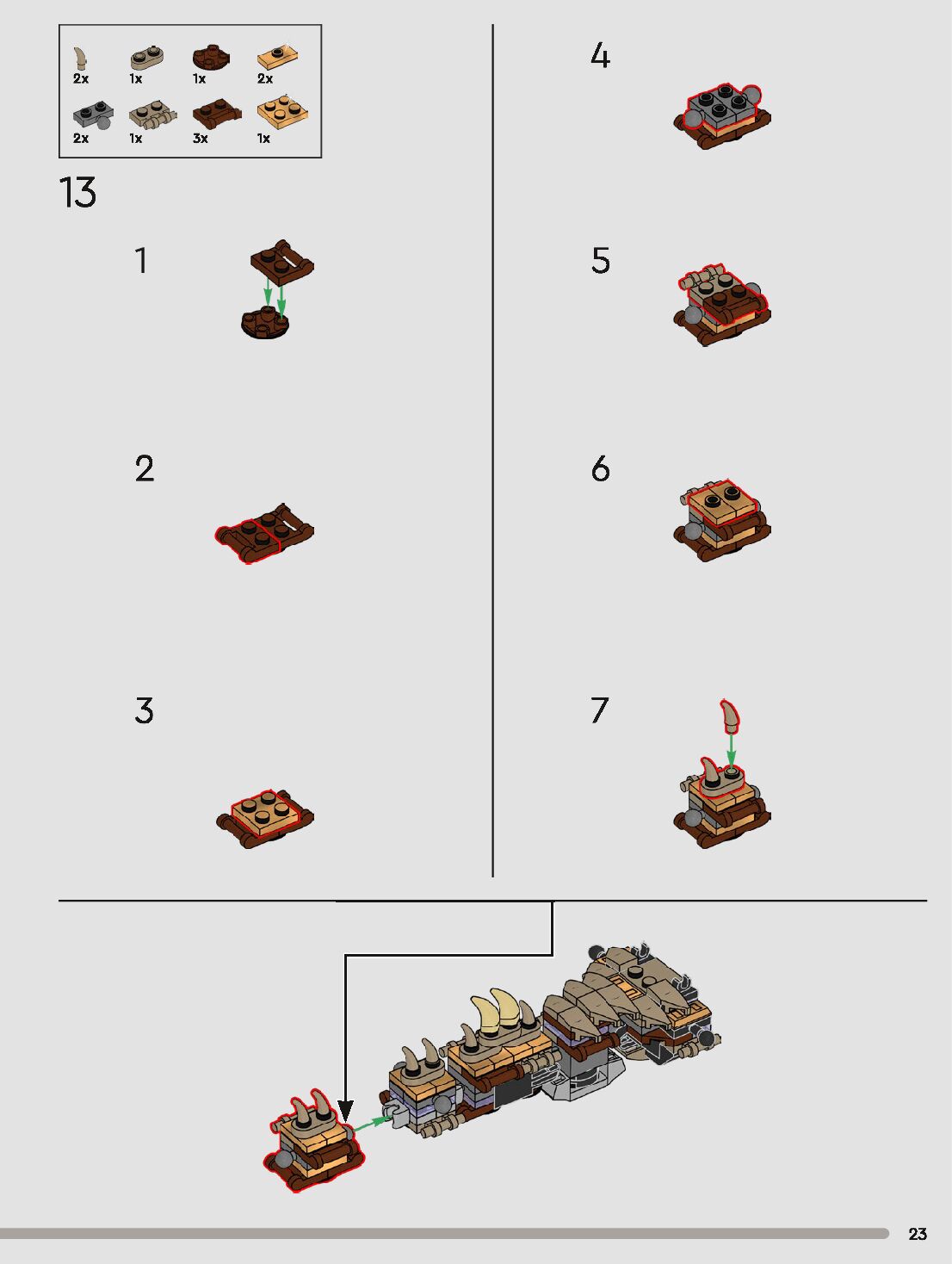 2x 1x 1x 2x
2x 1x 3x 1x

13

1

2

3

4

5

6

7

23