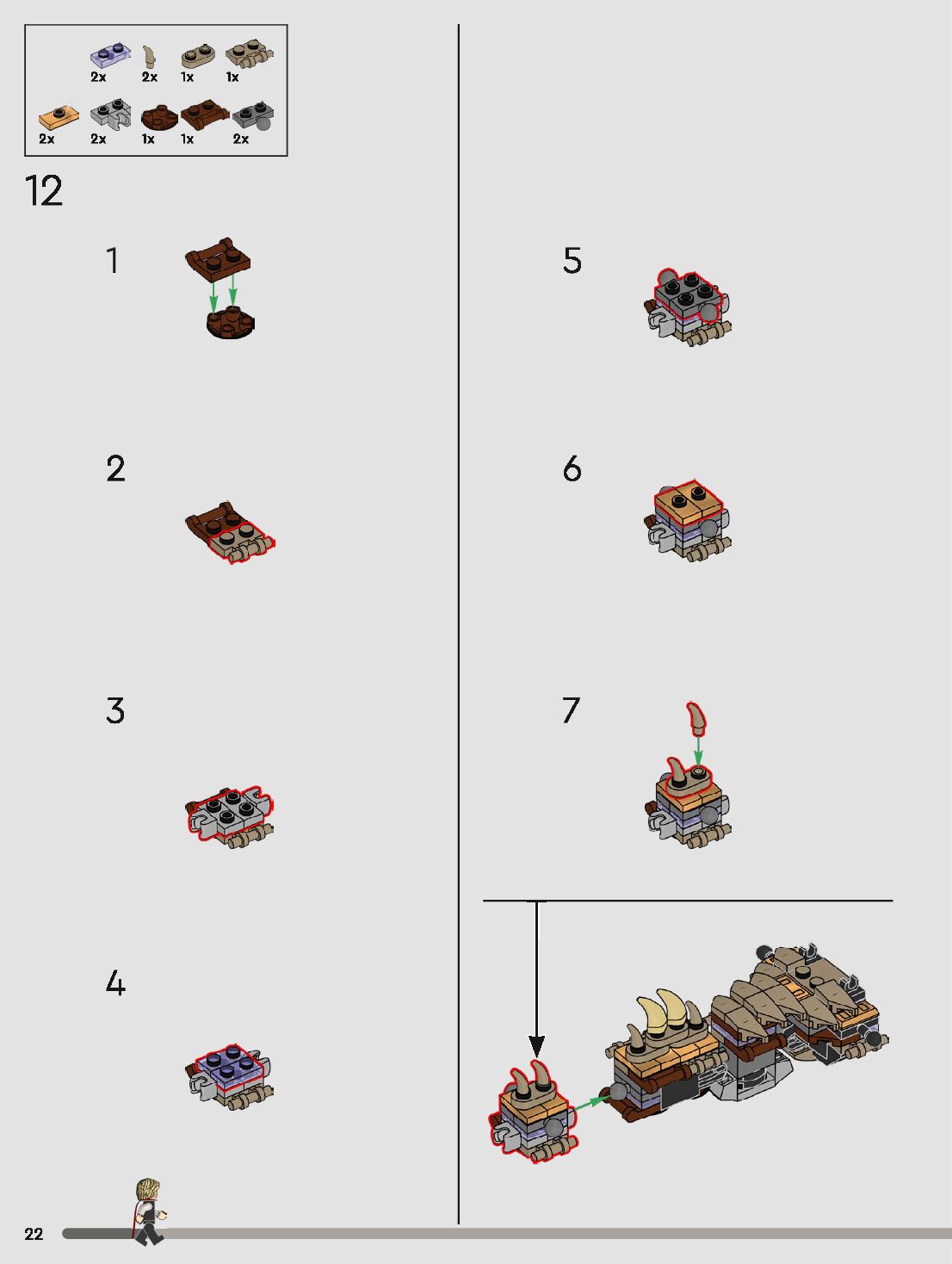 2x 2x 1x 1x

2x 2x 1x 1x 2x

12

1

2

3

4

5

6

7

22