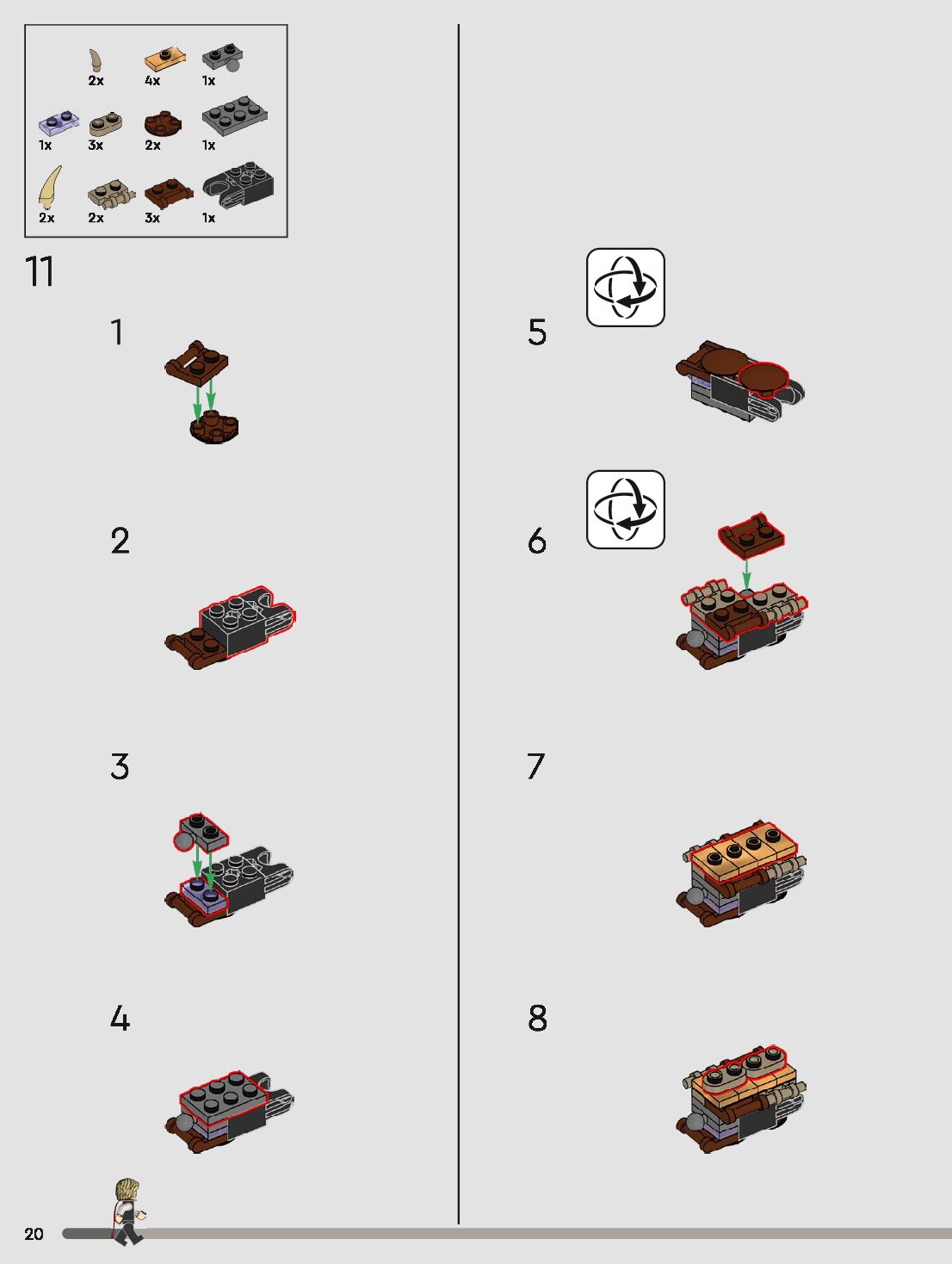 2x 4x 1x
1x 3x 2x 1x
2x 2x 3x 1x

11

1

2

3

4

5

6

7

8

20