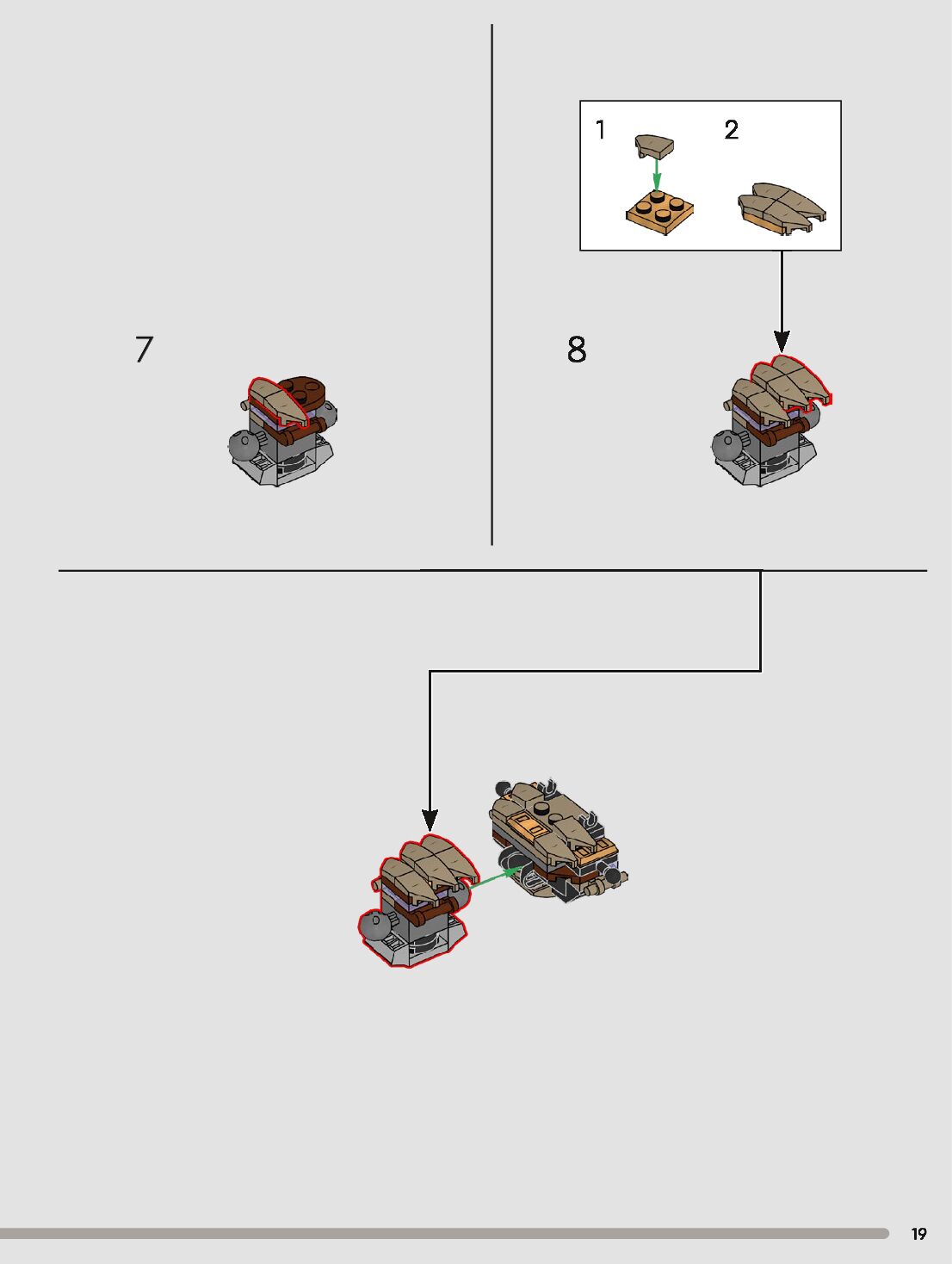 7

1

2

8

19