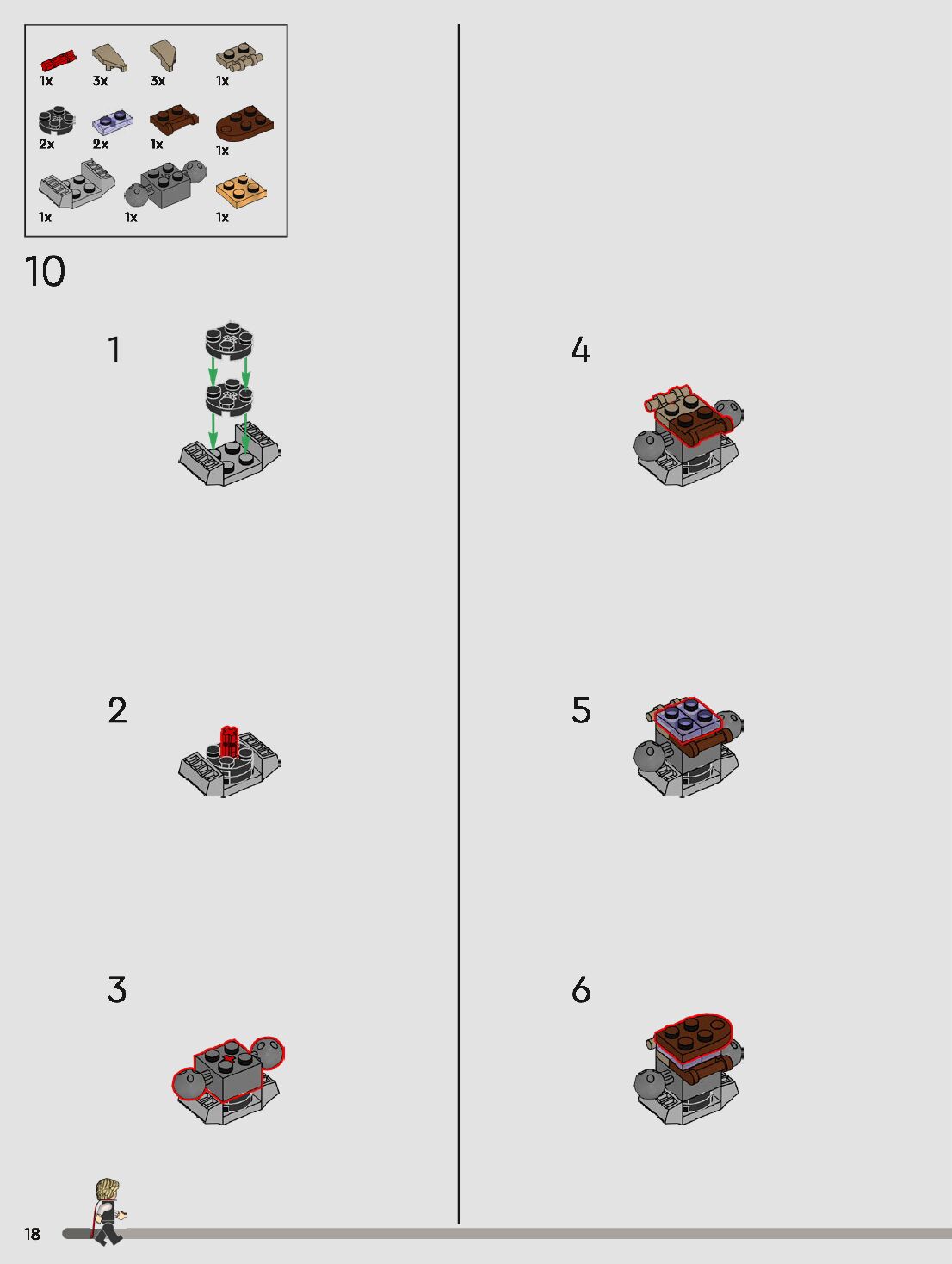 1x 3x 3x 1x
2x 2x 1x 1x
1x 1x 1x

10

1

2

3

4

5

6

18