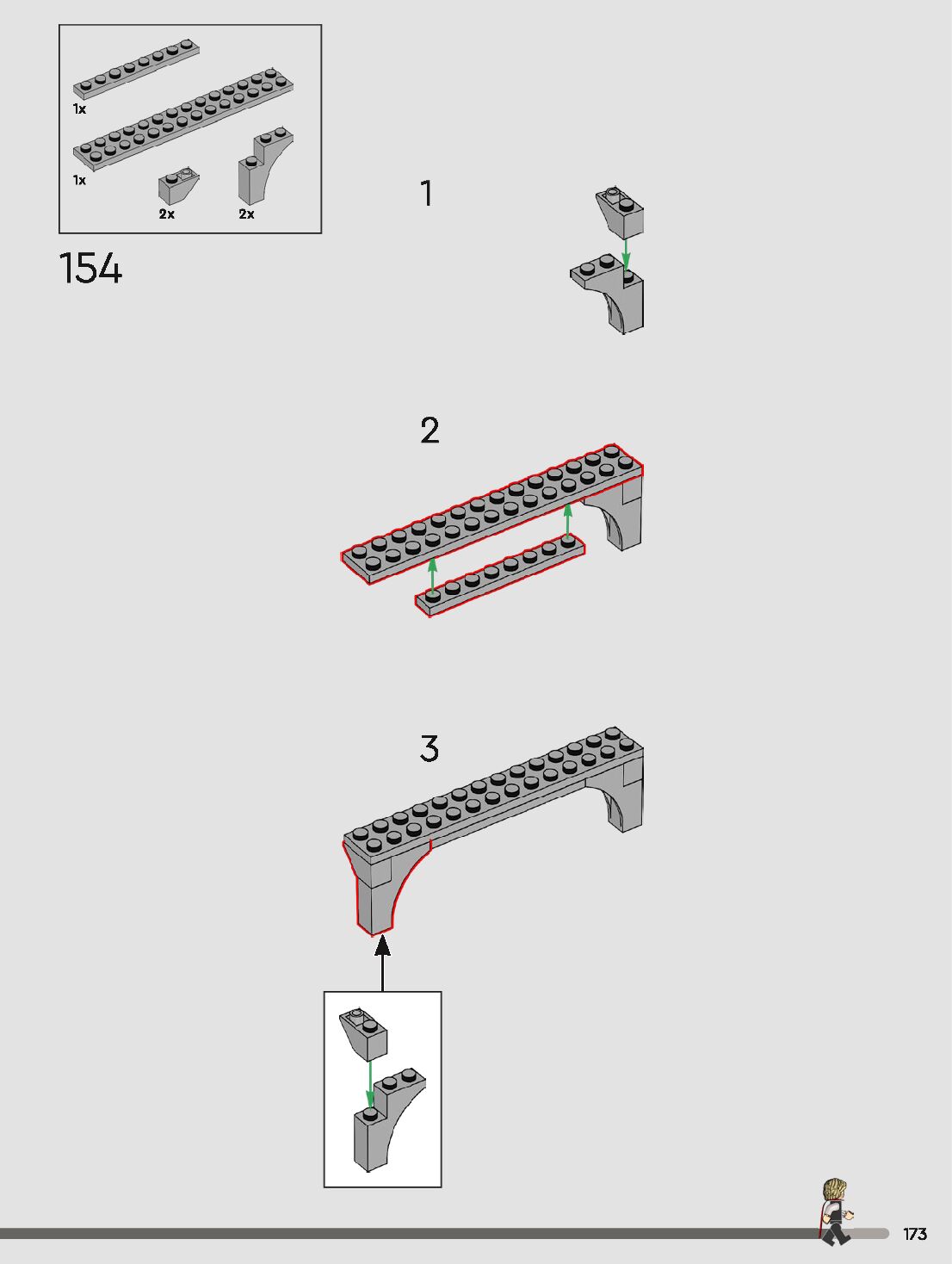 1x

1x

2x

2x

154

1

2

3

173