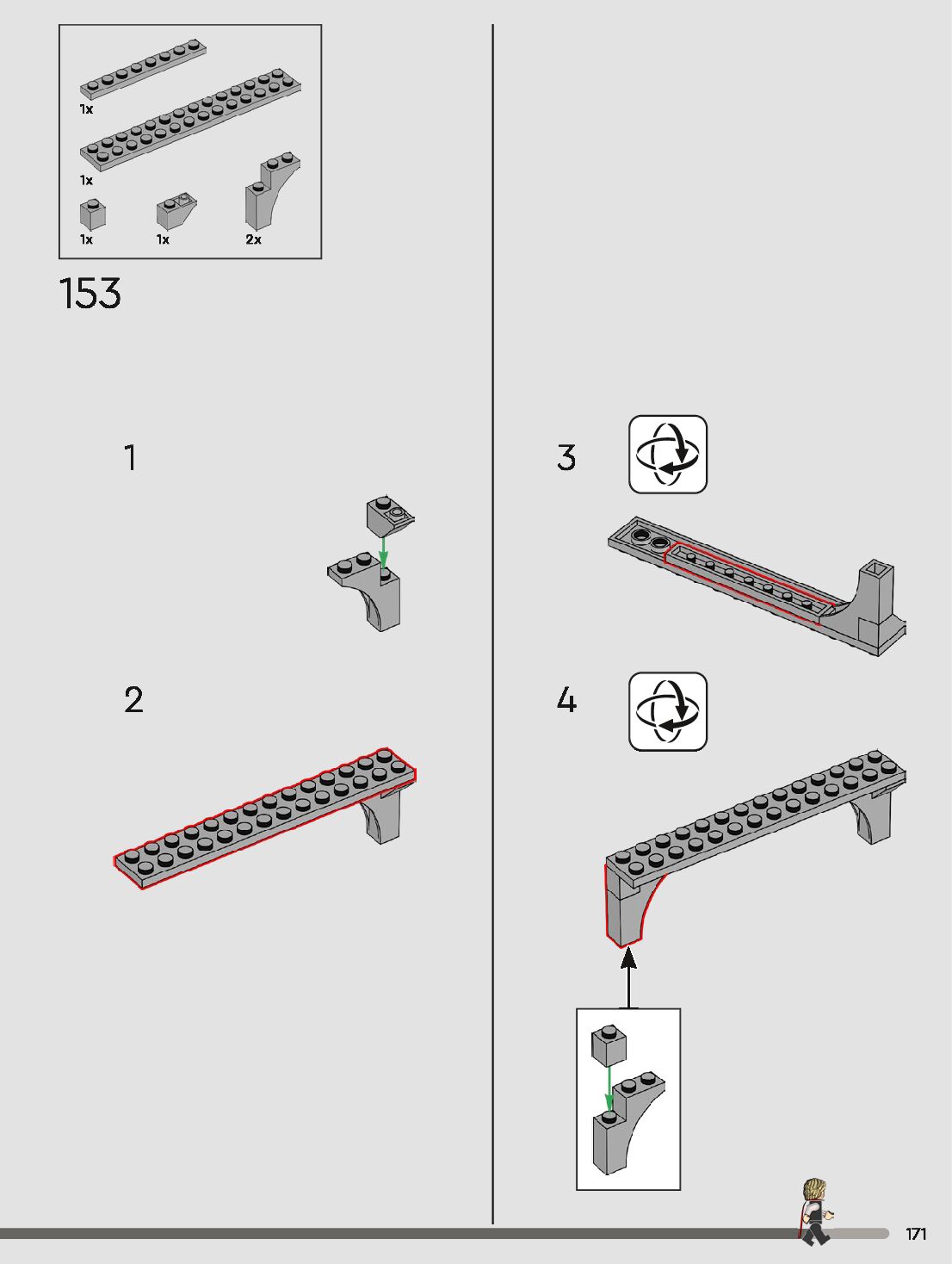 1x
1x
1x
1x
2x

153

1

2

3

4

171