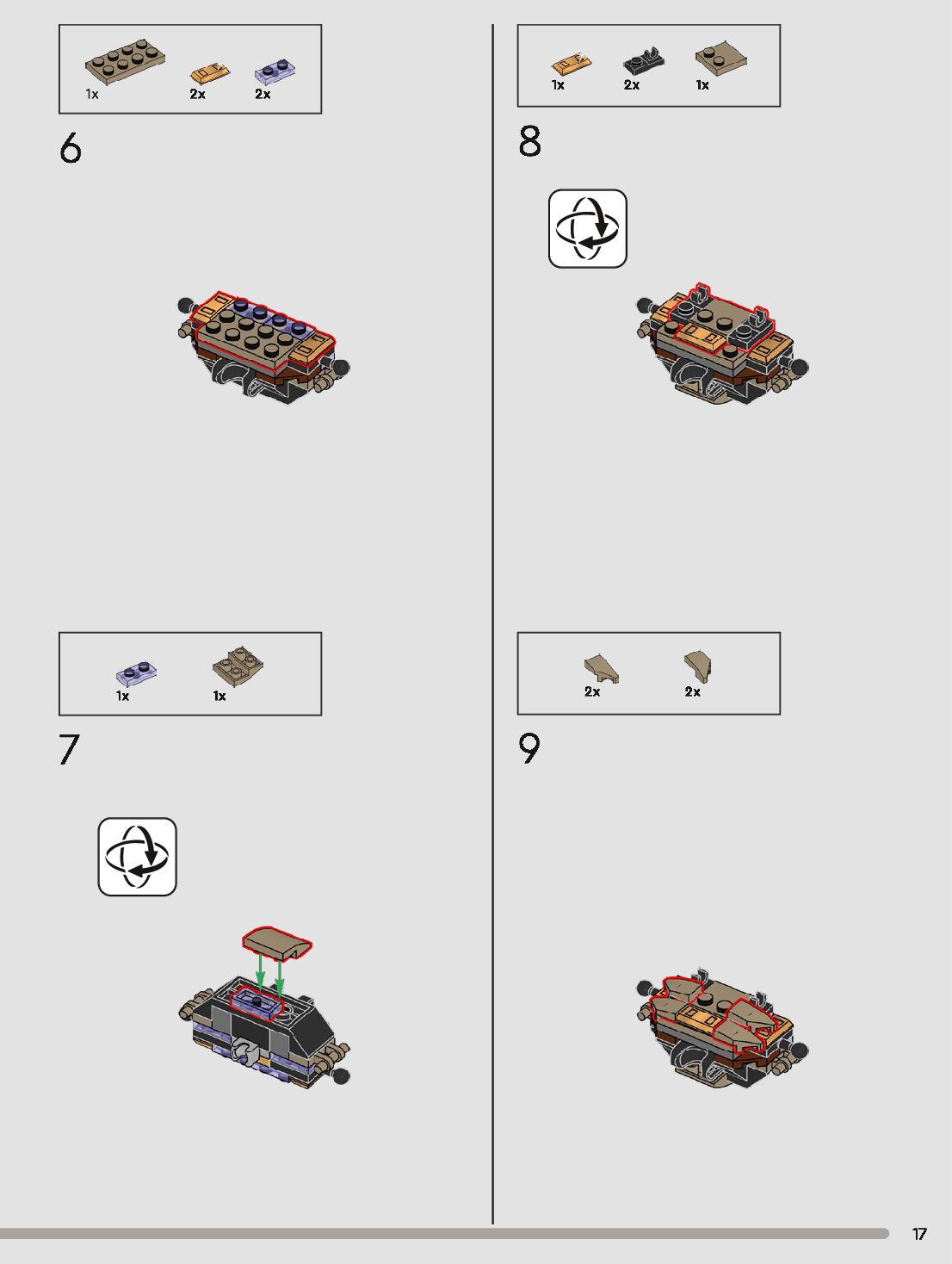 1x 2x 2x

6

1x 1x

7

1x 2x 1x

8

2x 2x

9

17