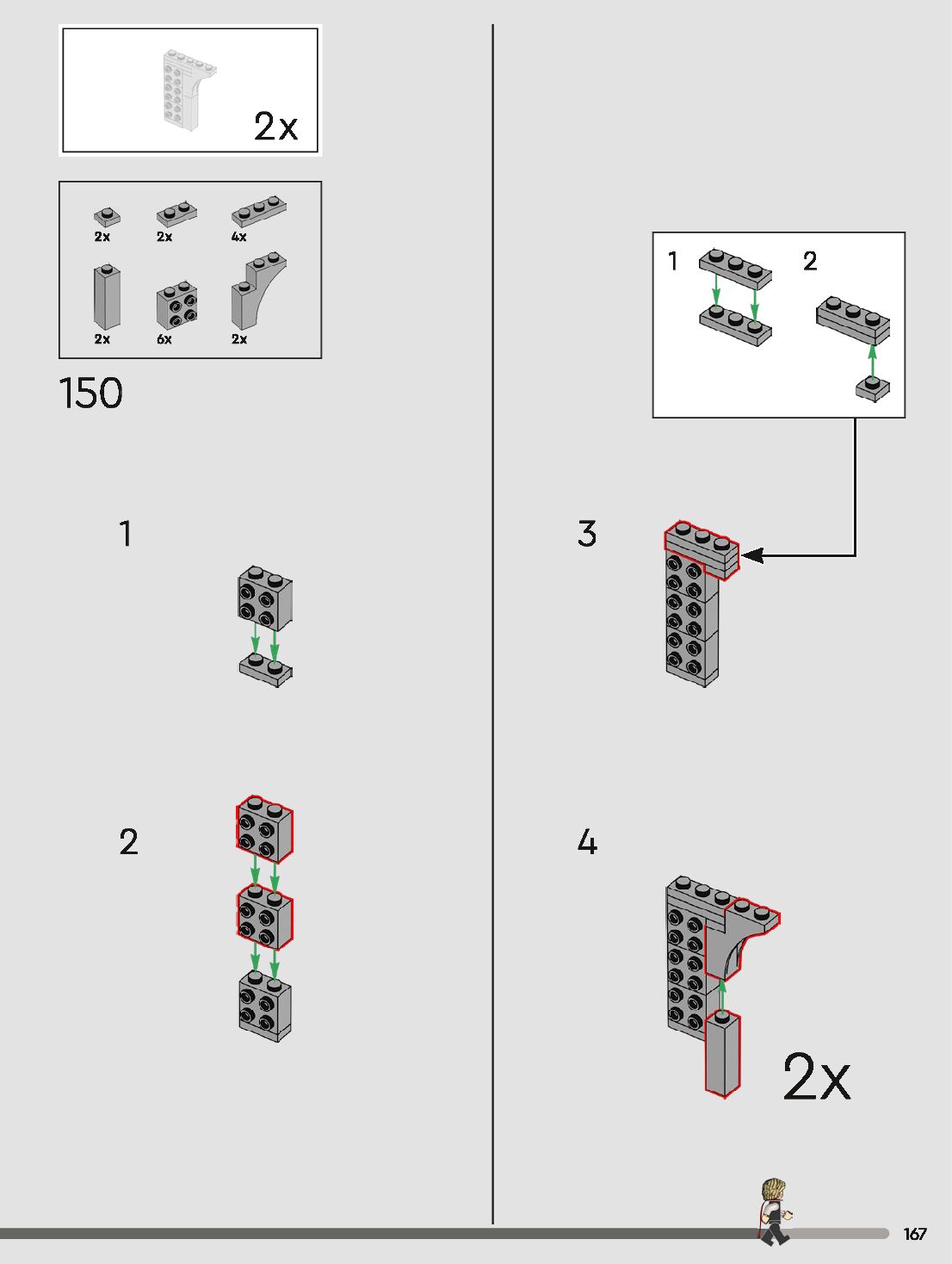 2x

2x 2x 4x

2x 6x 2x

150

1

2

1 2

3

4

2x

167