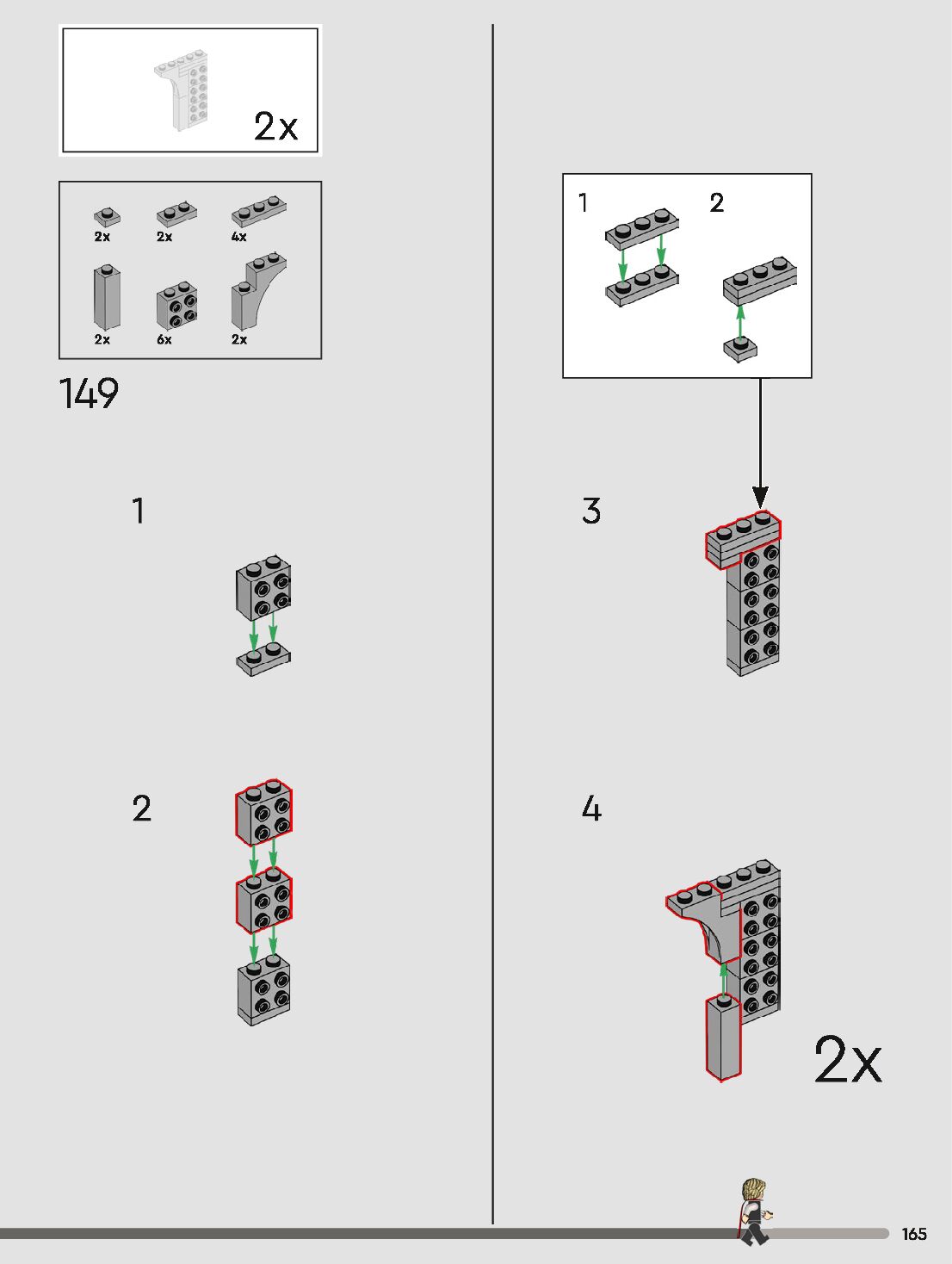 2x

2x
2x
4x
2x
6x
2x

149

1

2

1
2

3

4

2x

165