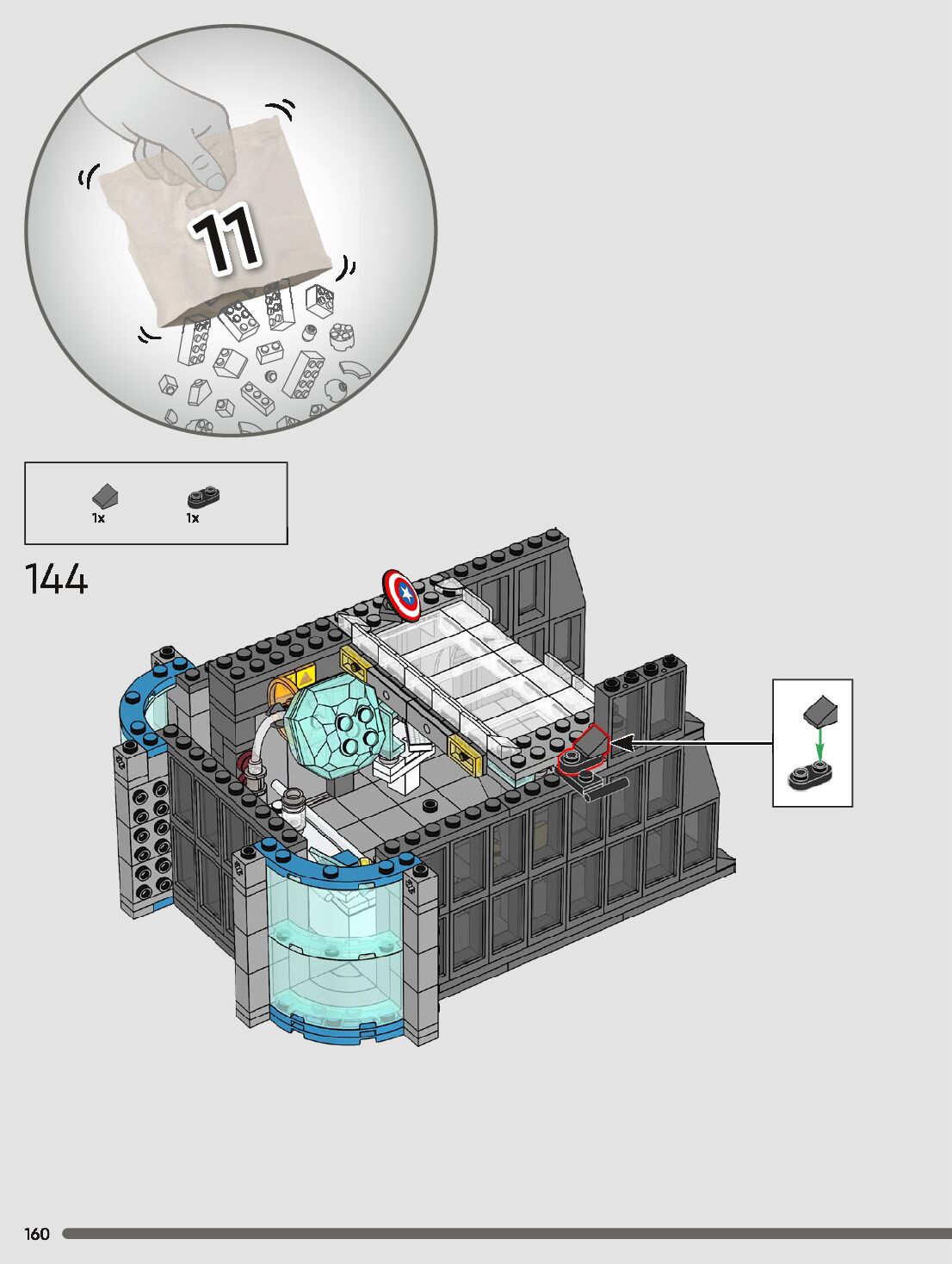 11

1x

1x

144

160