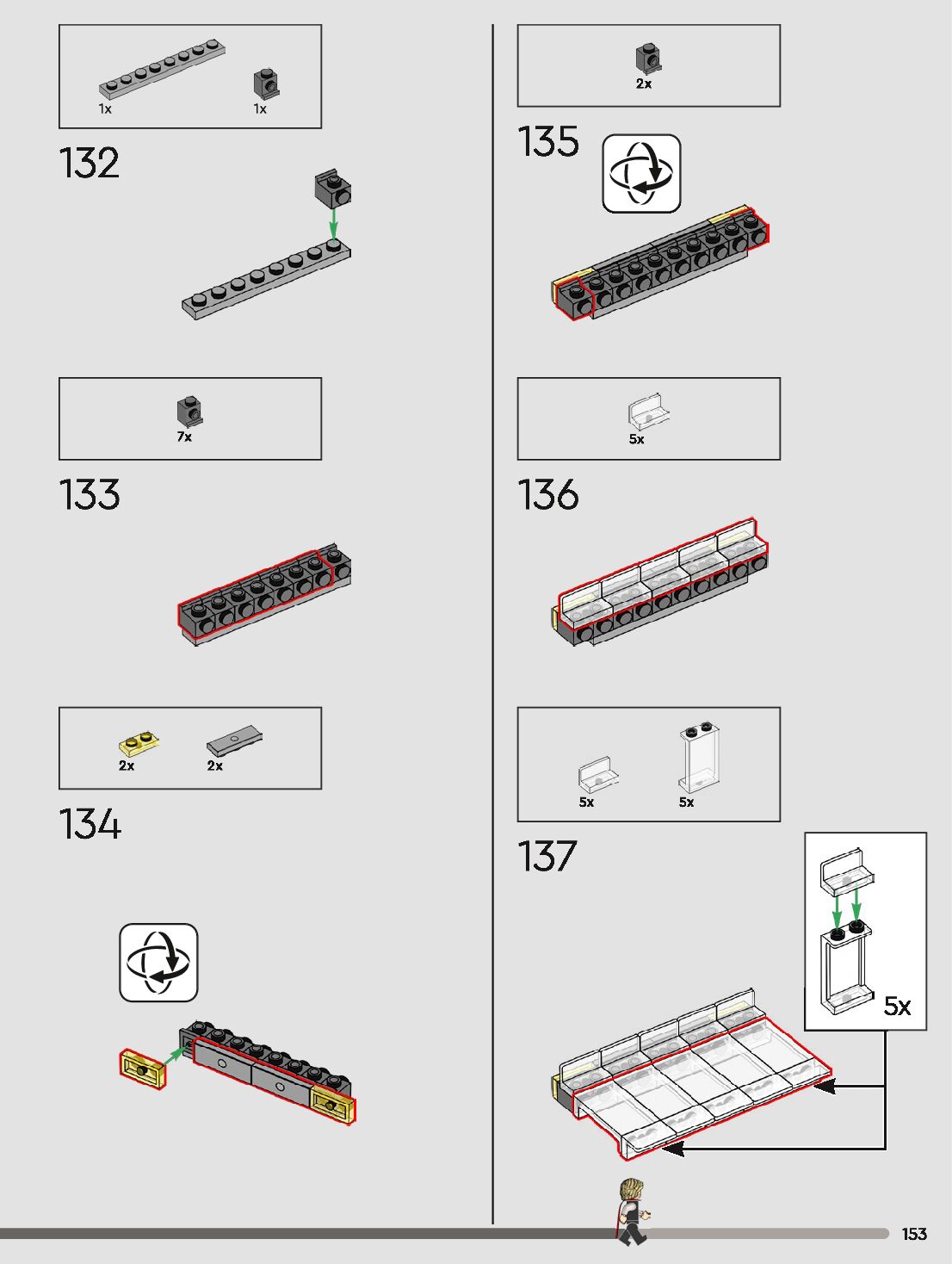 1x
1x
132

7x
133

2x
2x
134

2x
135

5x
136

5x
5x
137
5x

153