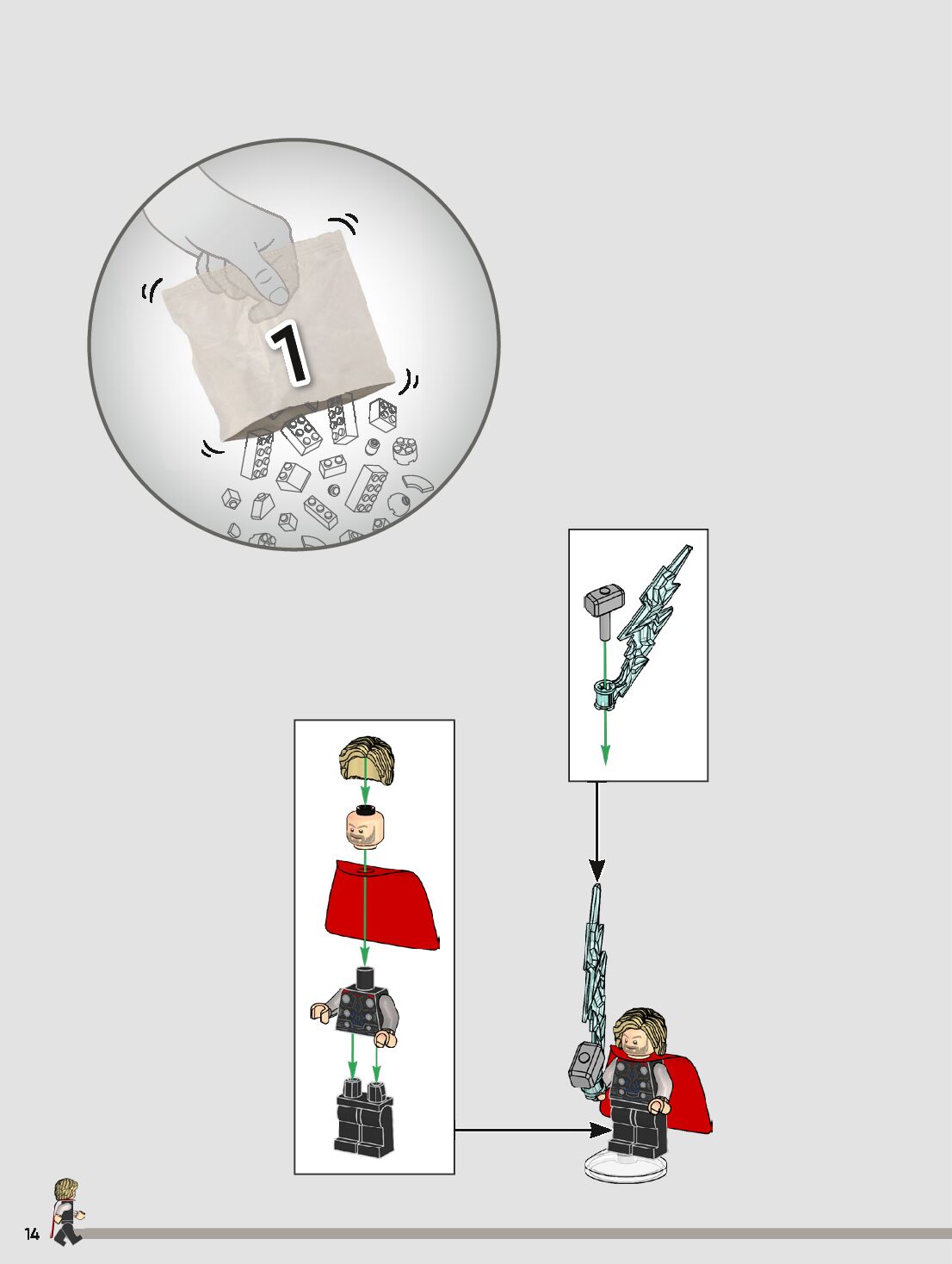 1

14