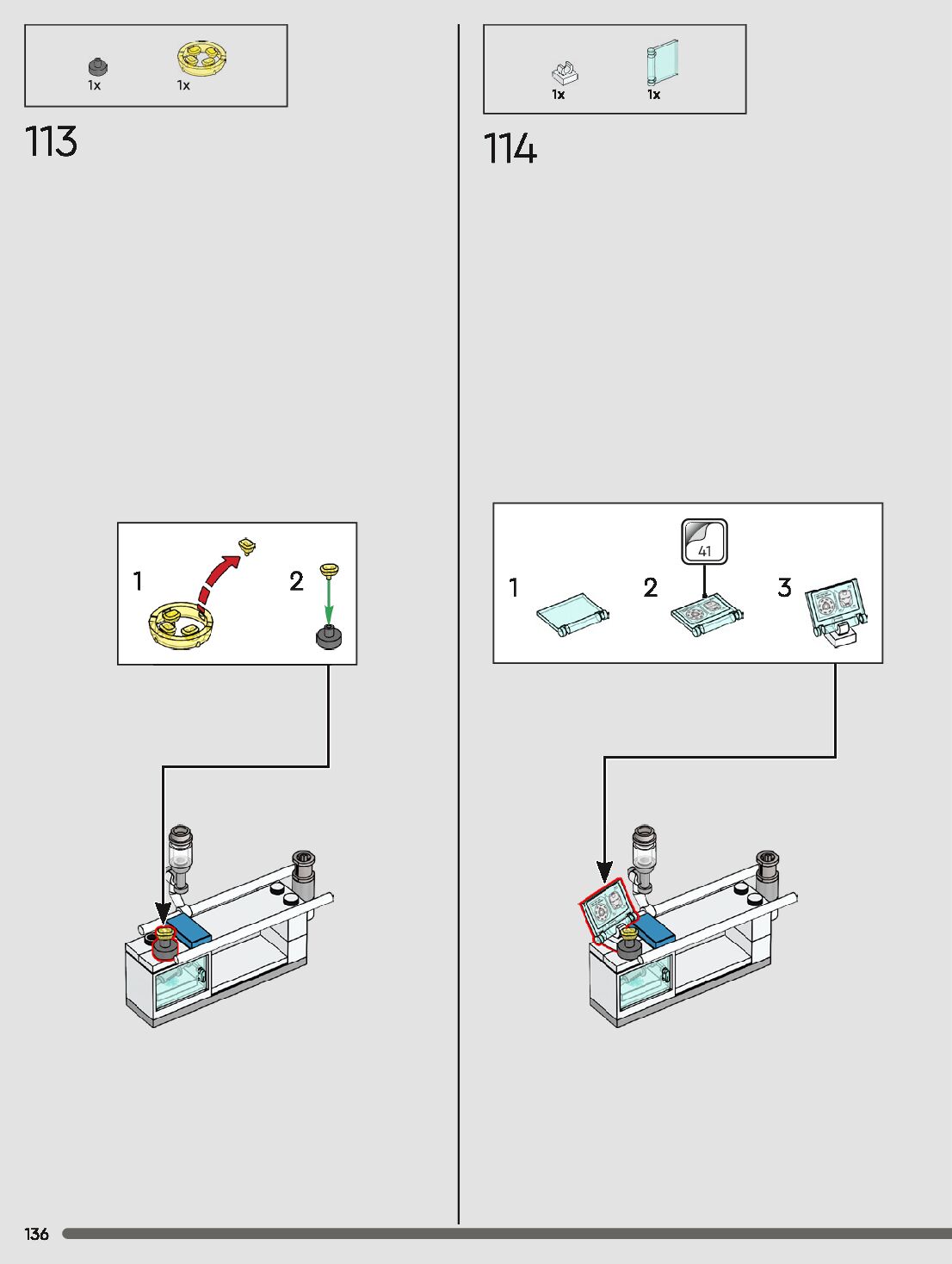 1x 1x

113

1 2

1x 1x

114

41

1 2 3

136