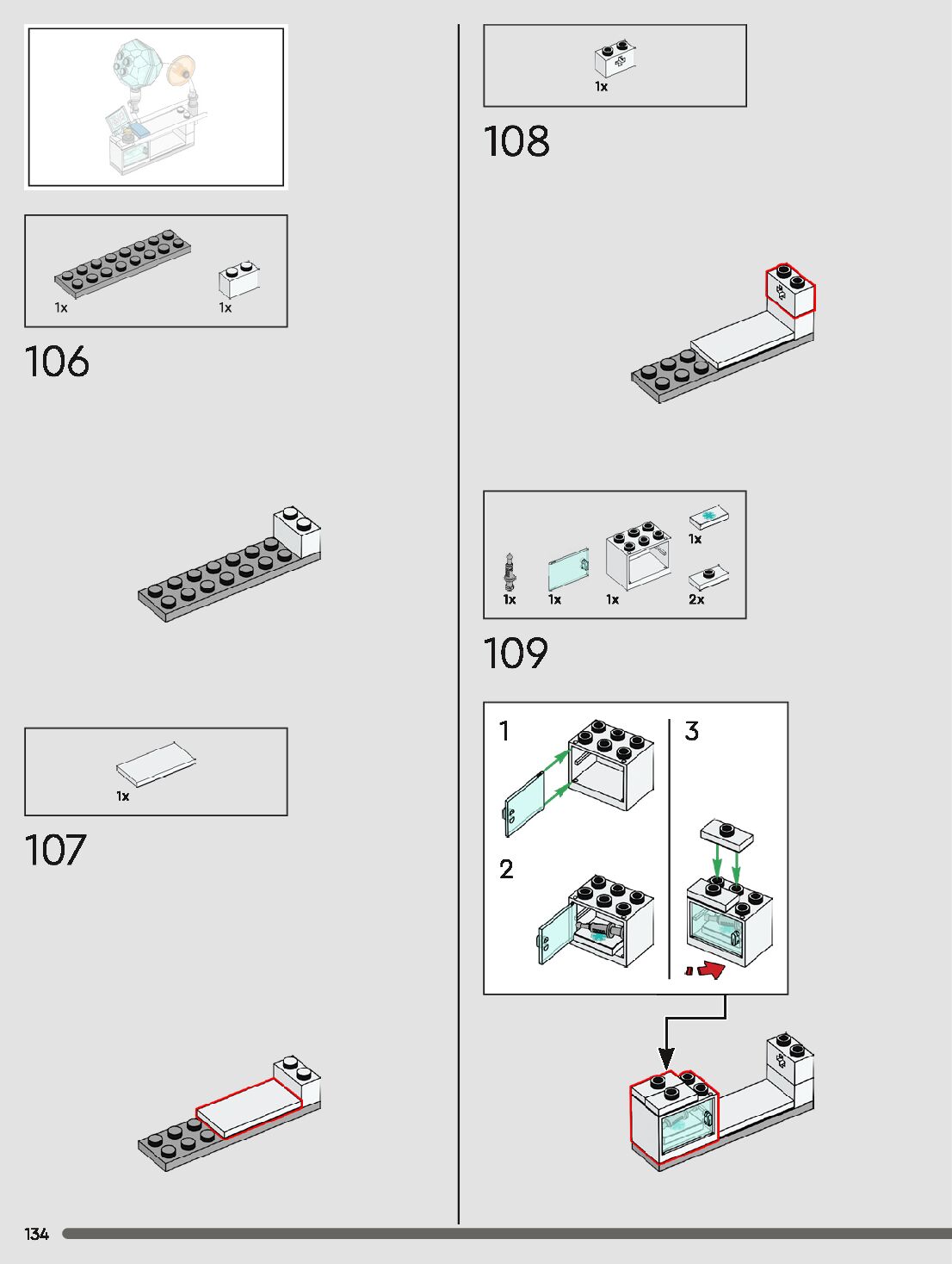 1x 1x

106

1x

107

1x

108

1x 1x 1x 1x 2x

109

1

2

3

134