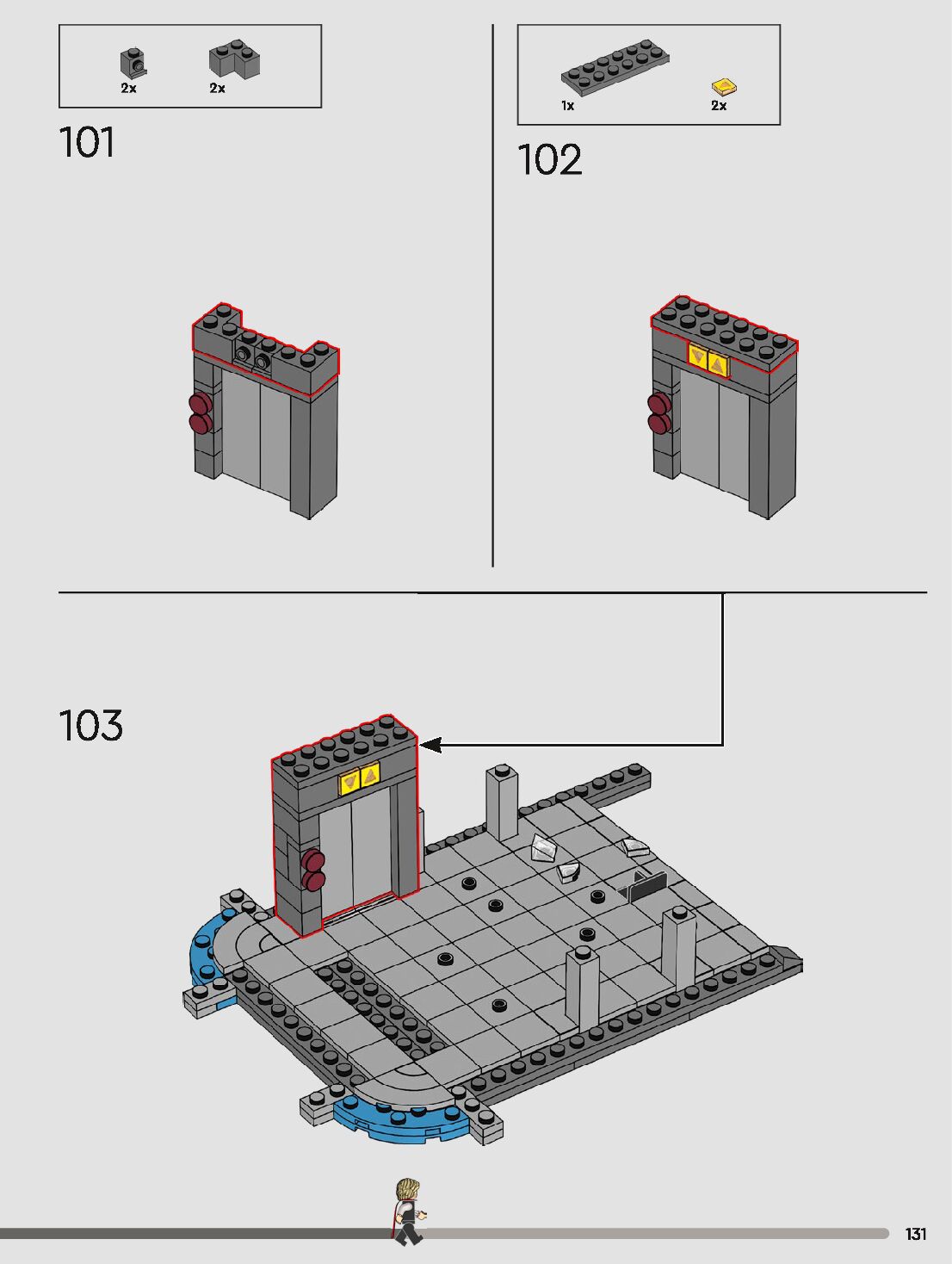 2x 2x

101

1x 2x

102

103

131