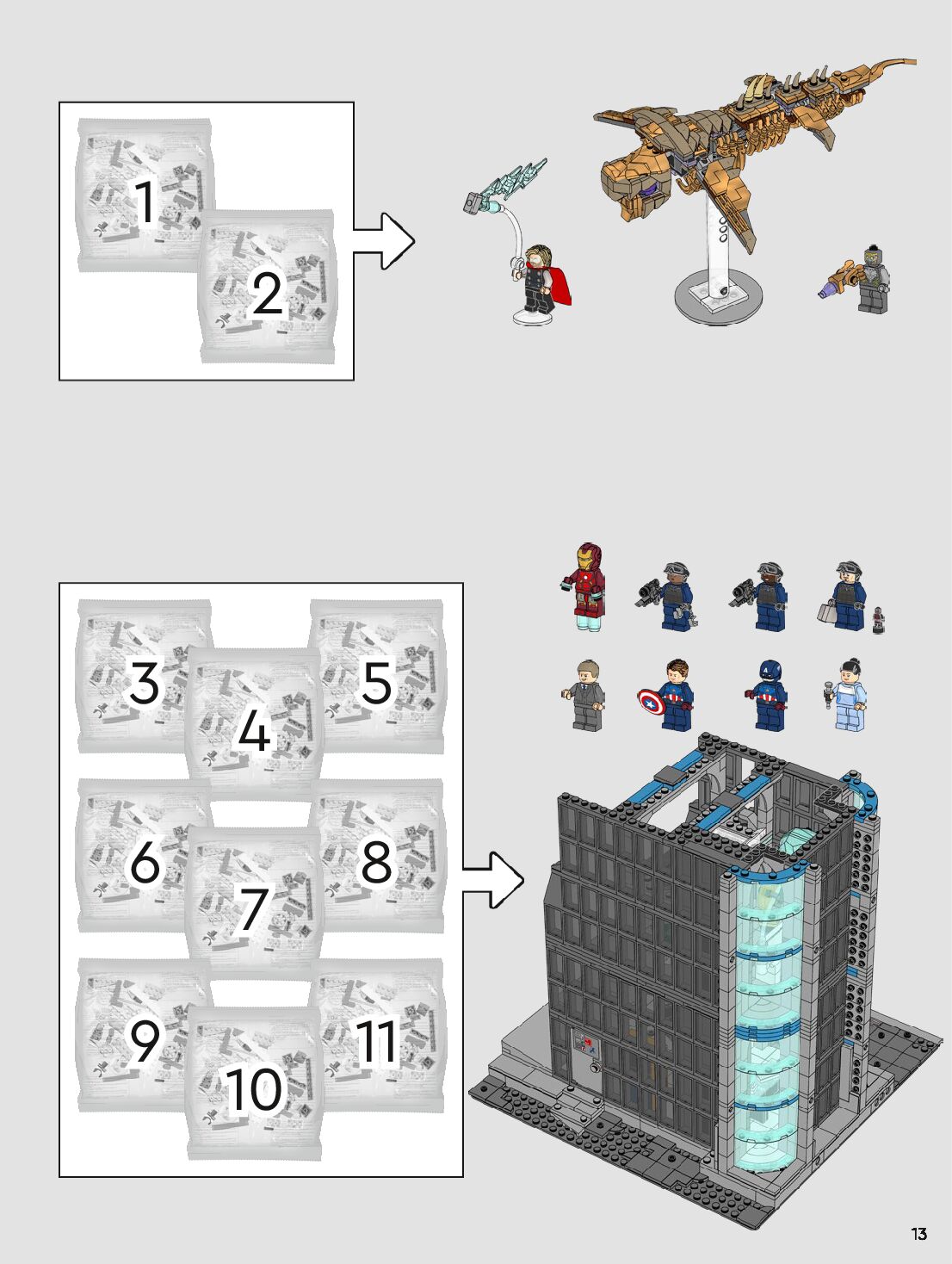 1
2
3
4
5
6
7
8
9
10
11
13