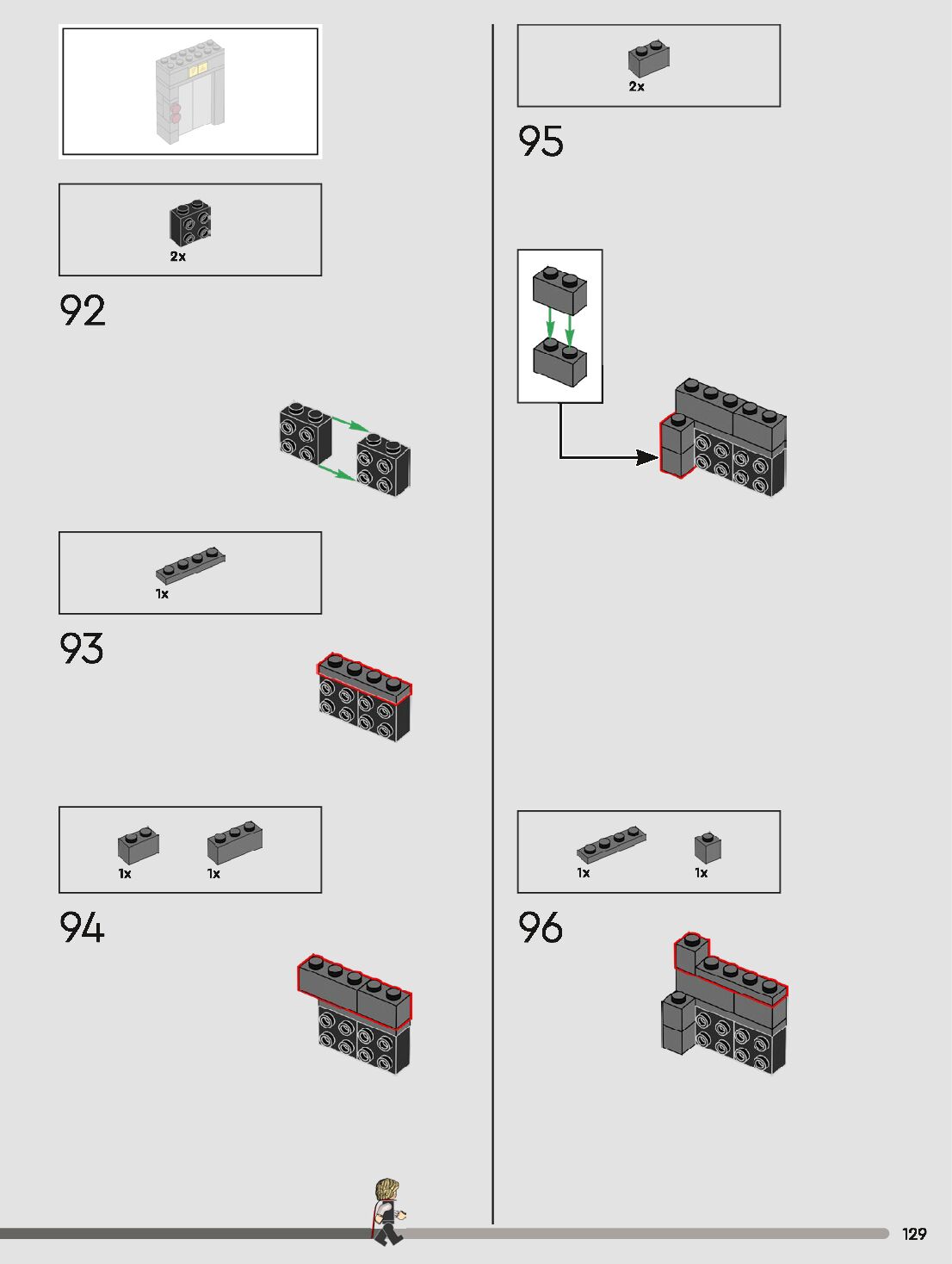 2x

92

1x

93

1x

1x

94

2x

95

1x

1x

96

129