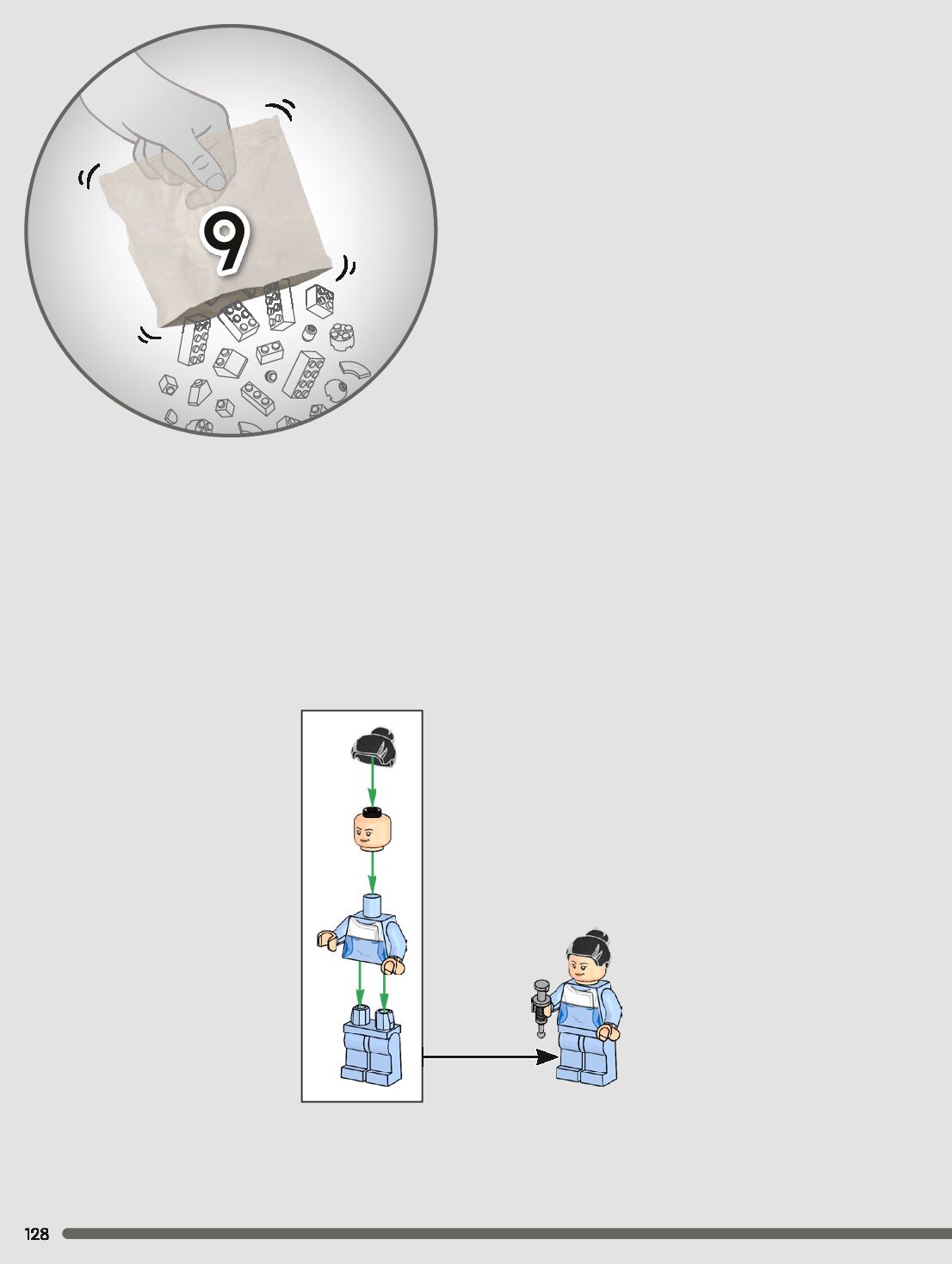 9

128