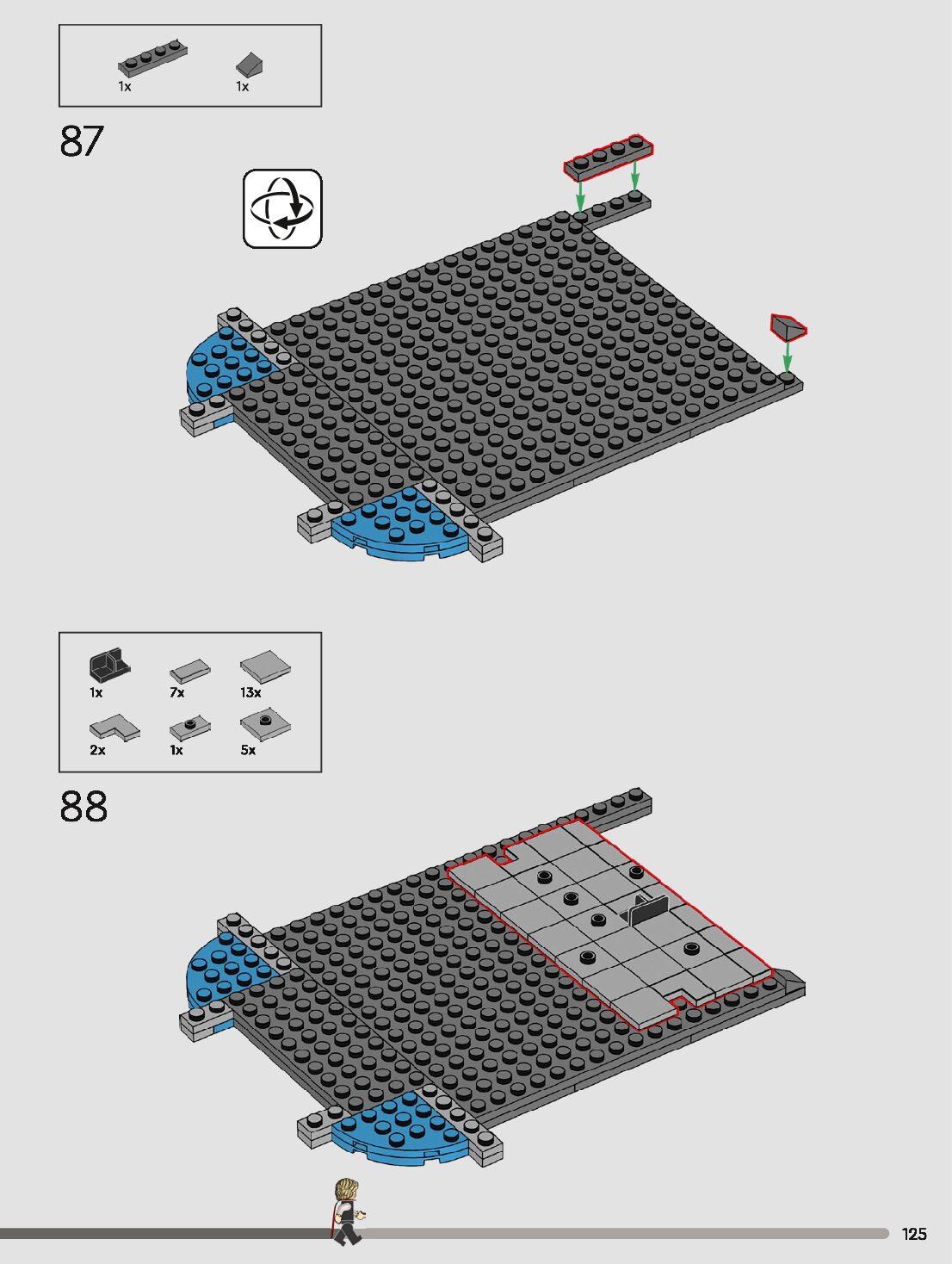 1x 1x

87

1x 7x 13x

2x 1x 5x

88

125