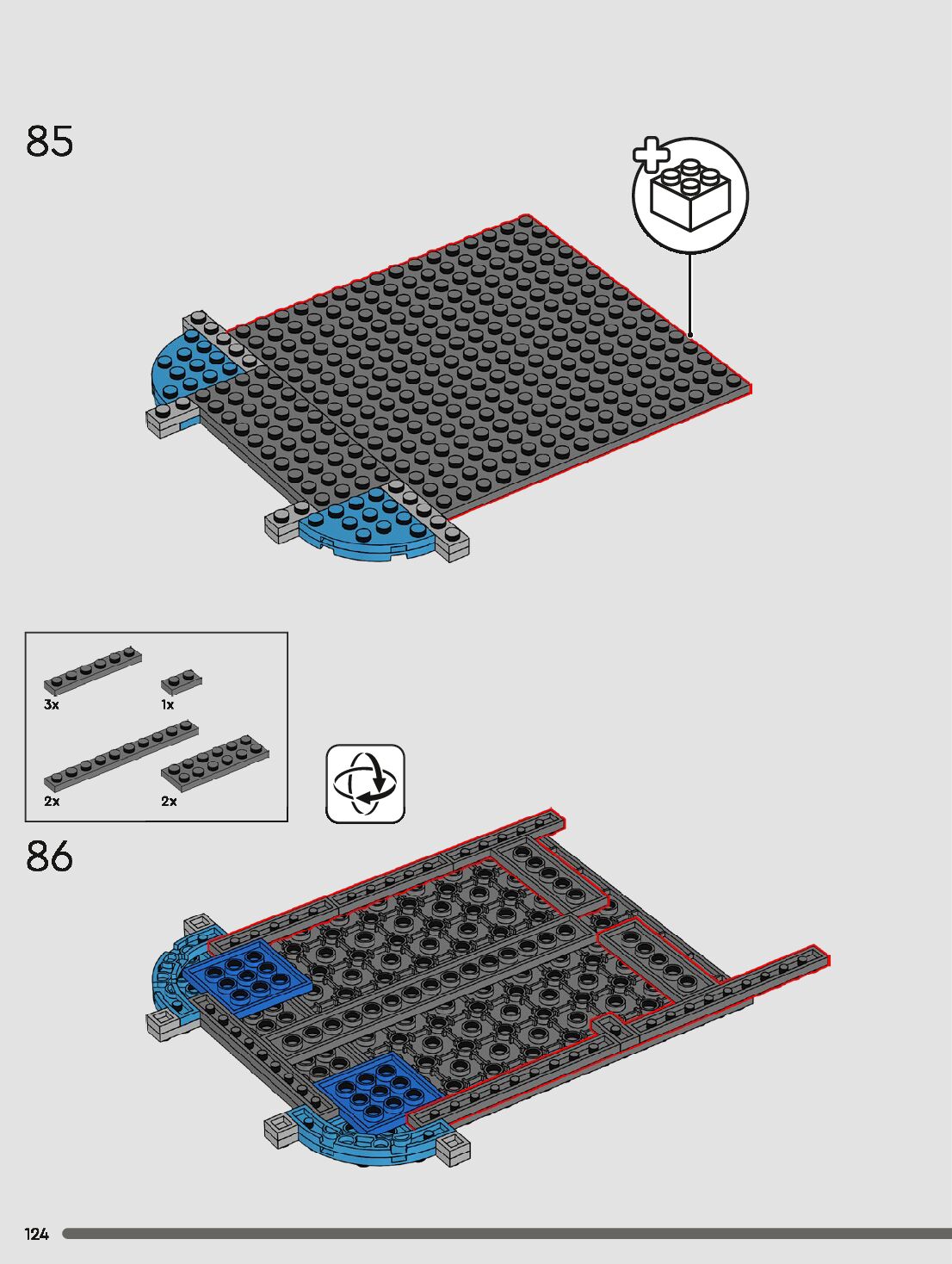 85

3x

1x

2x

2x

86

124