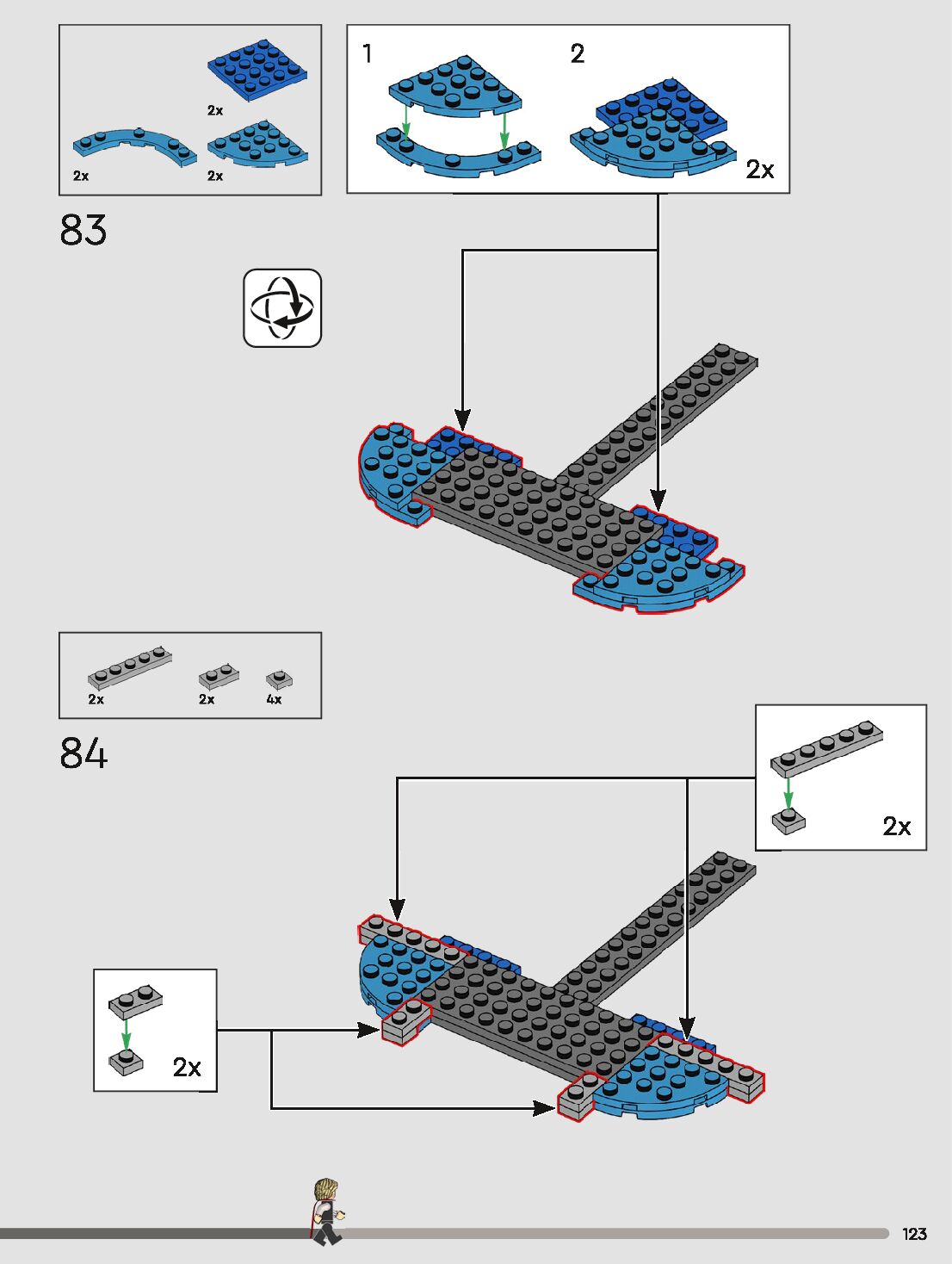 2x
2x
2x

1
2
2x

83

2x
2x
4x

84

2x

2x

123