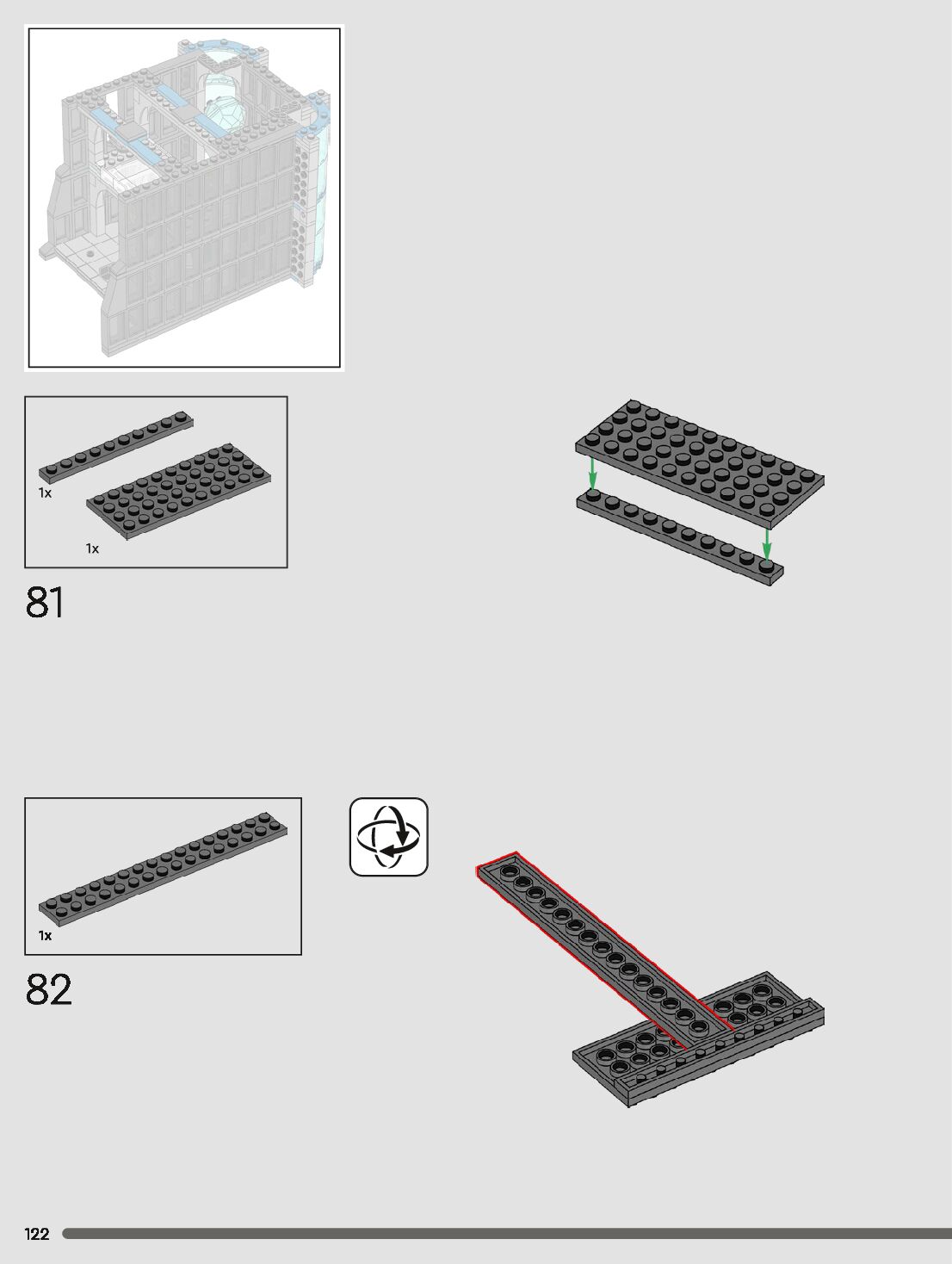 1x

1x

81

1x

82

122