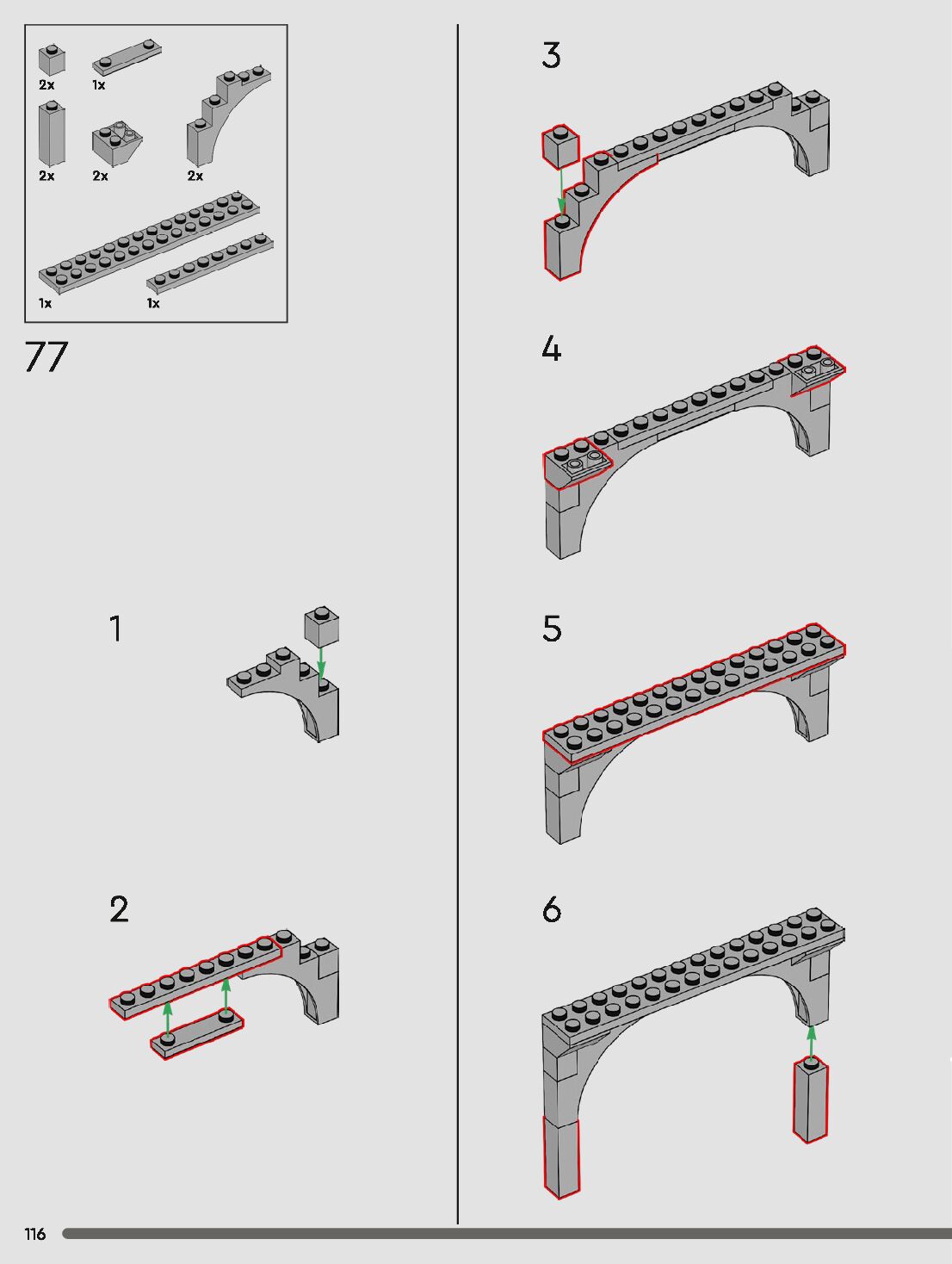 2x
1x
2x
2x
2x
1x
1x

77

1

2

3

4

5

6

116