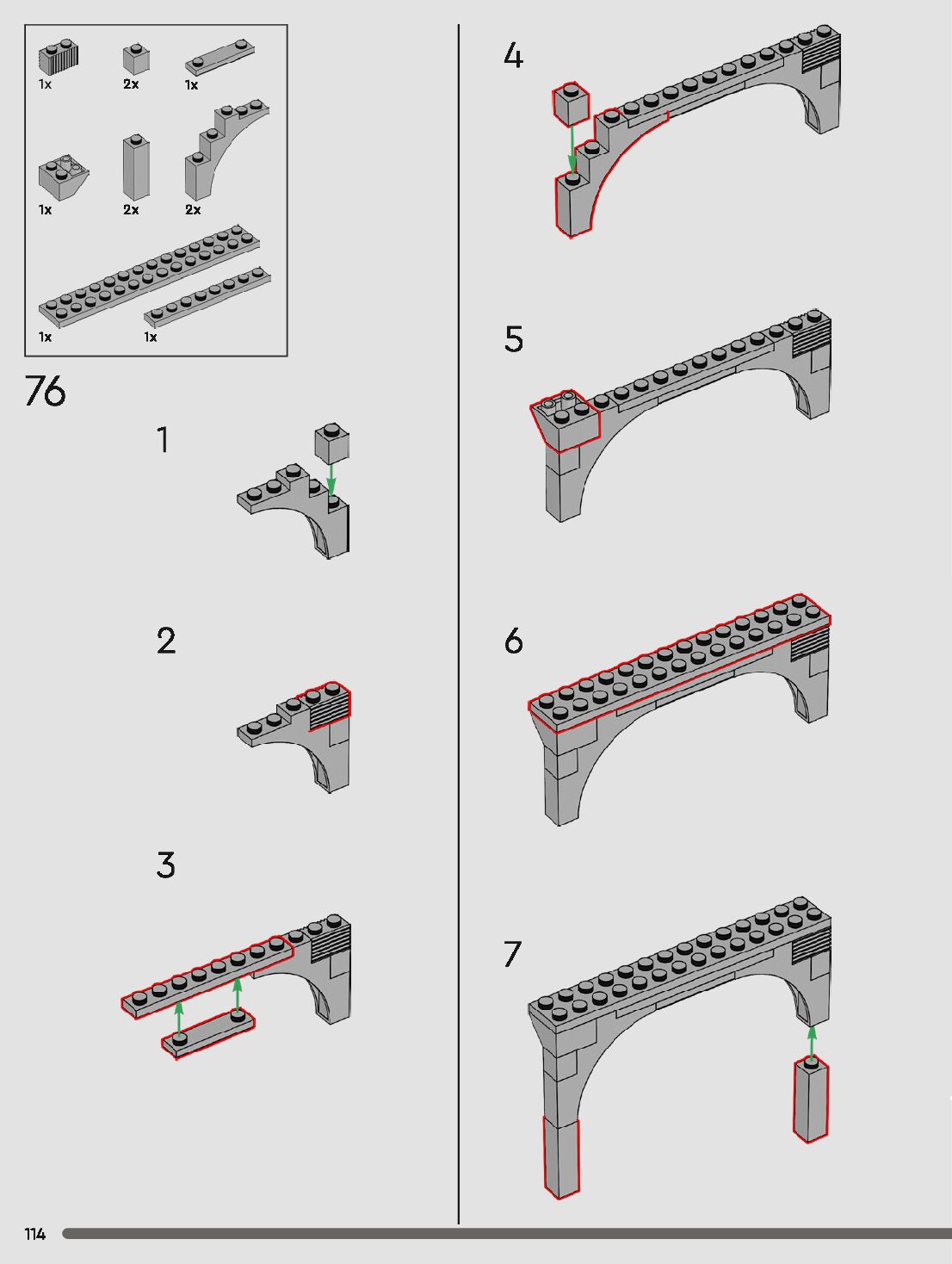 1x
2x
1x
1x
2x
2x
1x
1x

76

1

2

3

4

5

6

7

114